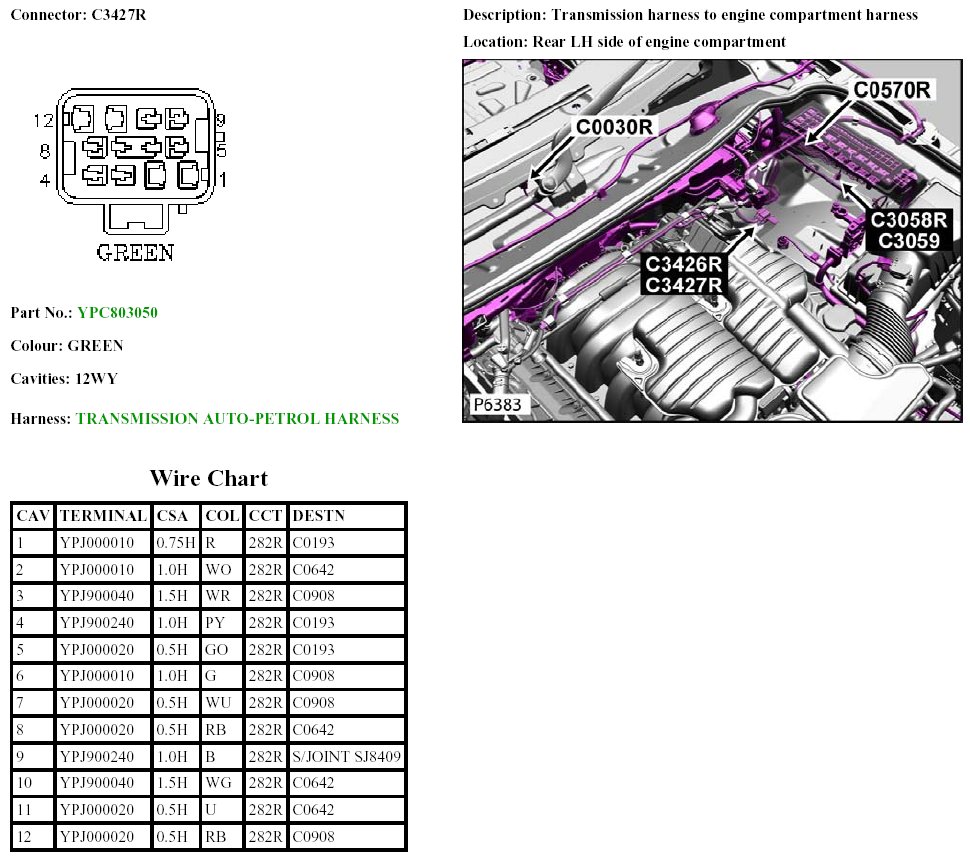 Connector: C3427R

12 9
8 5
4 1
GREEN

Part No.: YPC803050

Colour: GREEN

Cavities: 12WY

Harness: TRANSMISSION AUTO-PETROL HARNESS

Description: Transmission harness to engine compartment harness

Location: Rear LH side of engine compartment

C0570R
C0030R
C3058R
C3059
C3426R
C3427R
P6383

Wire Chart

| CAV | TERMINAL | CSA | COL | CCT | DESTN |
|---|---|---|---|---|---|
| 1 | YPJ000010 | 0.75H | R | 282R | C0193 |
| 2 | YPJ000010 | 1.0H | WO | 282R | C0642 |
| 3 | YPJ900040 | 1.5H | WR | 282R | C0908 |
| 4 | YPJ900240 | 1.0H | PY | 282R | C0193 |
| 5 | YPJ000020 | 0.5H | GO | 282R | C0193 |
| 6 | YPJ000010 | 1.0H | G | 282R | C0908 |
| 7 | YPJ000020 | 0.5H | WU | 282R | C0908 |
| 8 | YPJ000020 | 0.5H | RB | 282R | C0642 |
| 9 | YPJ900240 | 1.0H | B | 282R | S/JOINT SJ8409 |
| 10 | YPJ900040 | 1.5H | WG | 282R | C0642 |
| 11 | YPJ000020 | 0.5H | U | 282R | C0642 |
| 12 | YPJ000020 | 0.5H | RB | 282R | C0908 |