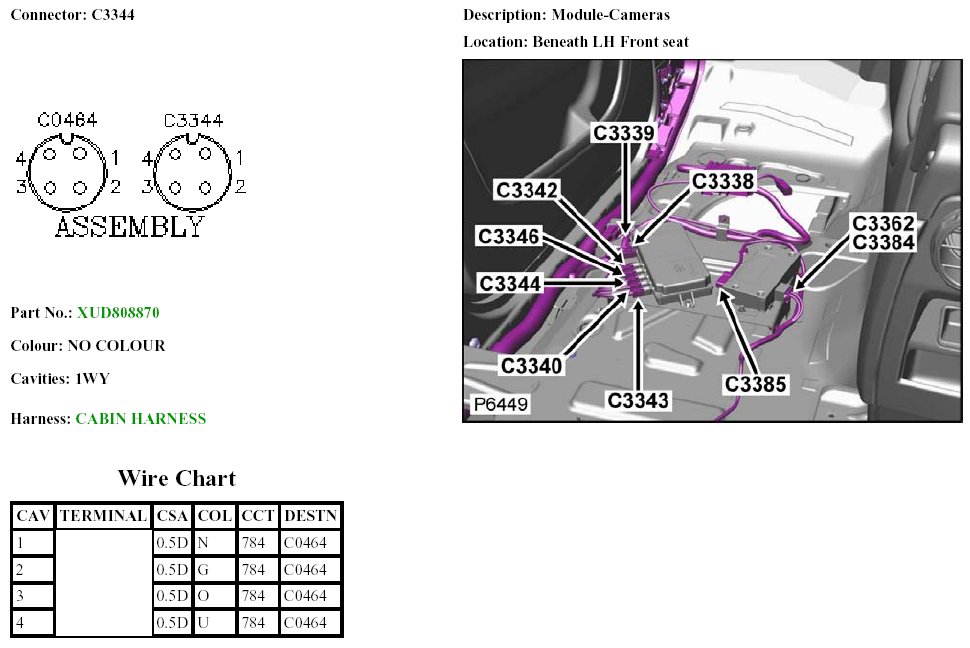 Connector: C3344

C0464 C3344
4 1 4 1
3 2 3 2
ASSEMBLY

Part No.: XUD808870

Colour: NO COLOUR

Cavities: 1WY

Harness: CABIN HARNESS

Wire Chart

| CAV | TERMINAL | CSA | COL | CCT | DESTN |
|---|---|---|---|---|---|
| 1 | | 0.5D | N | 784 | C0464 |
| 2 | | 0.5D | G | 784 | C0464 |
| 3 | | 0.5D | O | 784 | C0464 |
| 4 | | 0.5D | U | 784 | C0464 |

Description: Module-Cameras

Location: Beneath LH Front seat

C3339
C3338
C3342
C3346
C3344
C3362
C3384
C3340
C3343
C3385
P6449