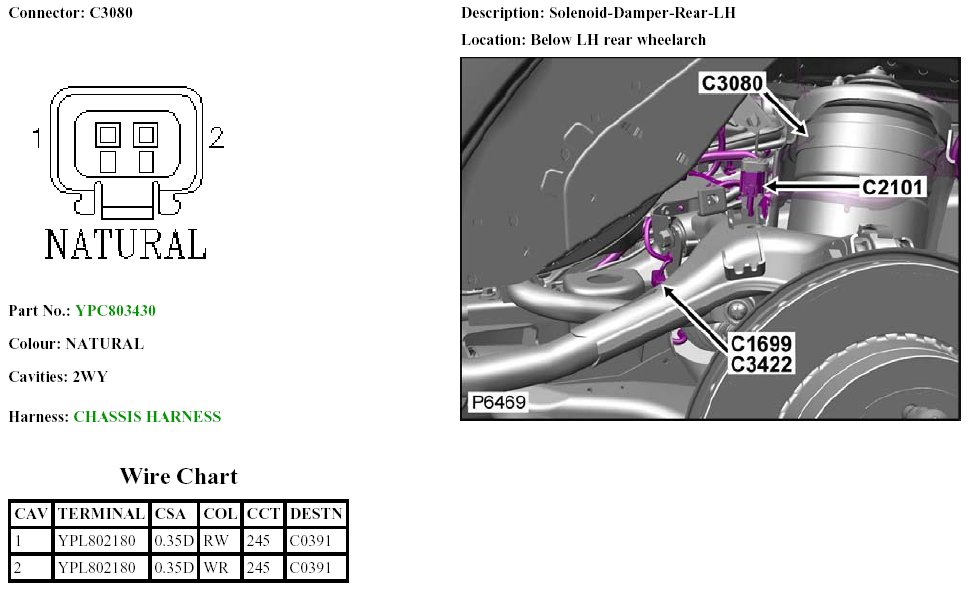 Connector: C3080

1 2

NATURAL

Part No.: YPC803430

Colour: NATURAL

Cavities: 2WY

Harness: CHASSIS HARNESS

Wire Chart

| CAV | TERMINAL | CSA | COL | CCT | DESTN |
|---|---|---|---|---|---|
| 1 | YPL802180 | 0.35D | RW | 245 | C0391 |
| 2 | YPL802180 | 0.35D | WR | 245 | C0391 |

Description: Solenoid-Damper-Rear-LH

Location: Below LH rear wheelarch

C3080

C2101

C1699
C3422

P6469