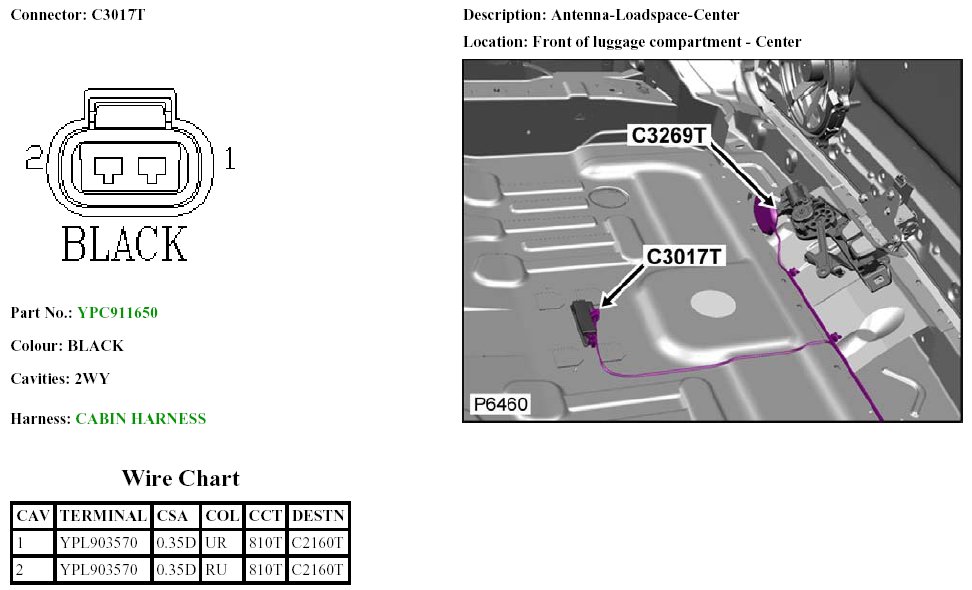 Connector: C3017T

2 1

BLACK

Part No.: YPC911650

Colour: BLACK

Cavities: 2WY

Harness: CABIN HARNESS

Wire Chart

| CAV | TERMINAL | CSA | COL | CCT | DESTN |
|---|---|---|---|---|---|
| 1 | YPL903570 | 0.35D | UR | 810T | C2160T |
| 2 | YPL903570 | 0.35D | RU | 810T | C2160T |

Description: Antenna-Loadspace-Center

Location: Front of luggage compartment - Center

C3269T

C3017T

P6460