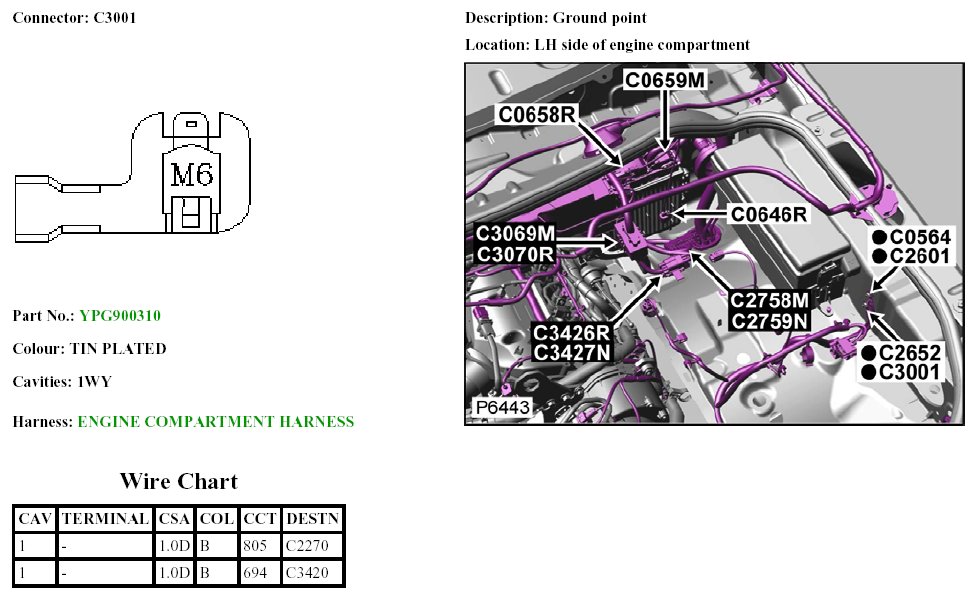 Connector: C3001

M6

Part No.: YPG900310

Colour: TIN PLATED

Cavities: 1WY

Harness: ENGINE COMPARTMENT HARNESS

Wire Chart

| CAV | TERMINAL | CSA | COL | CCT | DESTN |
|---|---|---|---|---|---|
| 1 | - | 1.0D | B | 805 | C2270 |
| 1 | - | 1.0D | B | 694 | C3420 |

Description: Ground point

Location: LH side of engine compartment

C0659M
C0658R
C0646R
C3069M
C3070R
C0564
C2601
C2758M
C2759N
C3426R
C3427N
C2652
C3001
P6443