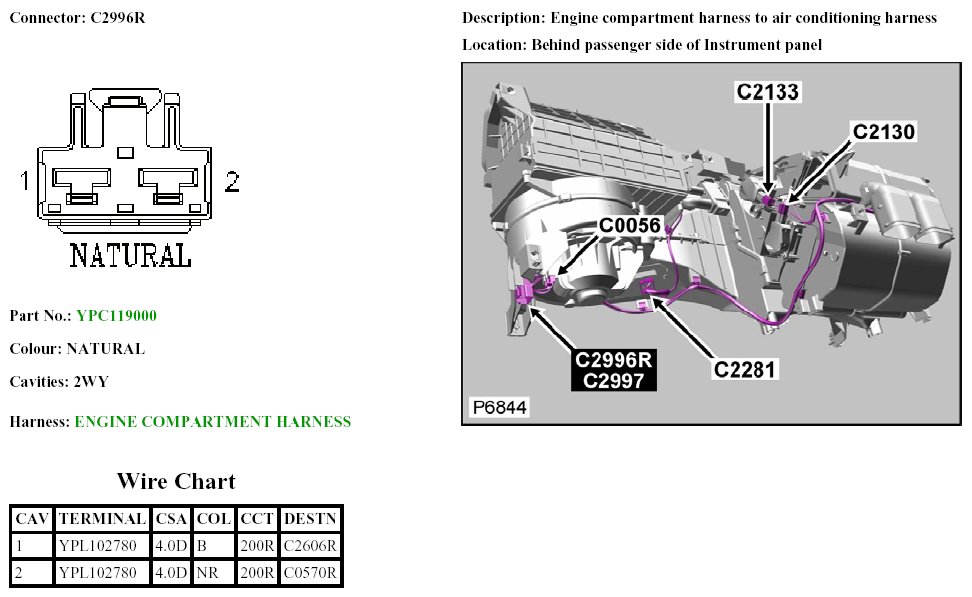 Connector: C2996R

1 2

NATURAL

Part No.: YPC119000

Colour: NATURAL

Cavities: 2WY

Harness: ENGINE COMPARTMENT HARNESS

Wire Chart

| CAV | TERMINAL | CSA | COL | CCT | DESTN |
|---|---|---|---|---|---|
| 1 | YPL102780 | 4.0D | B | 200R | C2606R |
| 2 | YPL102780 | 4.0D | NR | 200R | C0570R |

Description: Engine compartment harness to air conditioning harness

Location: Behind passenger side of Instrument panel

C2133
C2130
C0056
C2996R
C2997
C2281
P6844