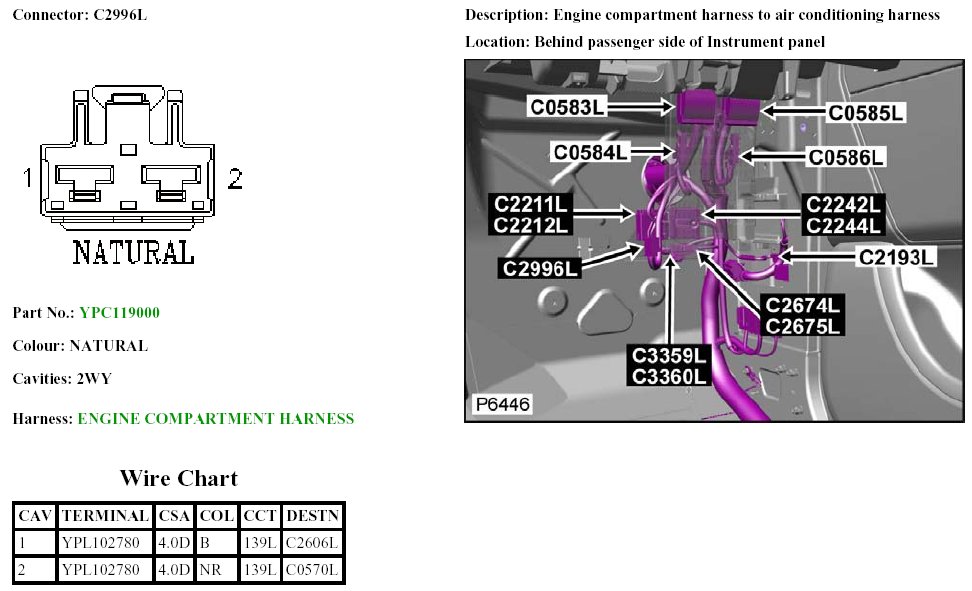 Connector: C2996L

1 2

NATURAL

Part No.: YPC119000

Colour: NATURAL

Cavities: 2WY

Harness: ENGINE COMPARTMENT HARNESS

Wire Chart

| CAV | TERMINAL | CSA | COL | CCT | DESTN |
|---|---|---|---|---|---|
| 1 | YPL102780 | 4.0D | B | 139L | C2606L |
| 2 | YPL102780 | 4.0D | NR | 139L | C0570L |

Description: Engine compartment harness to air conditioning harness

Location: Behind passenger side of Instrument panel

C0583L
C0585L
C0584L
C0586L
C2211L
C2212L
C2242L
C2244L
C2996L
C2193L
C2674L
C2675L
C3359L
C3360L
P6446