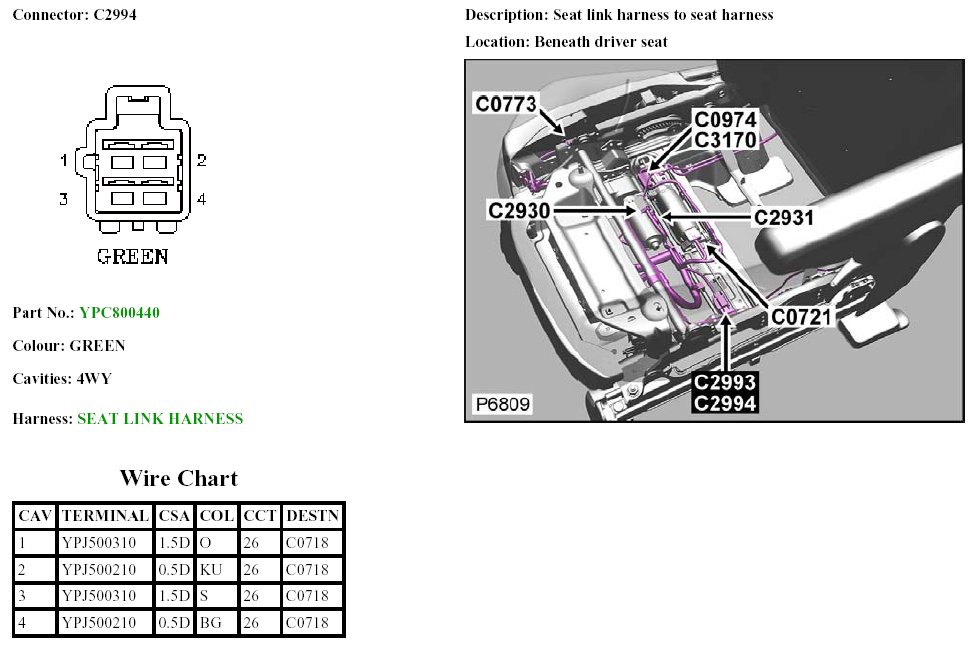 Connector: C2994

1
2
3
4

GREEN

Part No.: YPC800440

Colour: GREEN

Cavities: 4WY

Harness: SEAT LINK HARNESS

Wire Chart

| CAV | TERMINAL | CSA | COL | CCT | DESTN |
|---|---|---|---|---|---|
| 1 | YPJ500310 | 1.5D | O | 26 | C0718 |
| 2 | YPJ500210 | 0.5D | KU | 26 | C0718 |
| 3 | YPJ500310 | 1.5D | S | 26 | C0718 |
| 4 | YPJ500210 | 0.5D | BG | 26 | C0718 |

Description: Seat link harness to seat harness

Location: Beneath driver seat

C0773
C0974
C3170
C2930
C2931
C0721
C2993
C2994
P6809