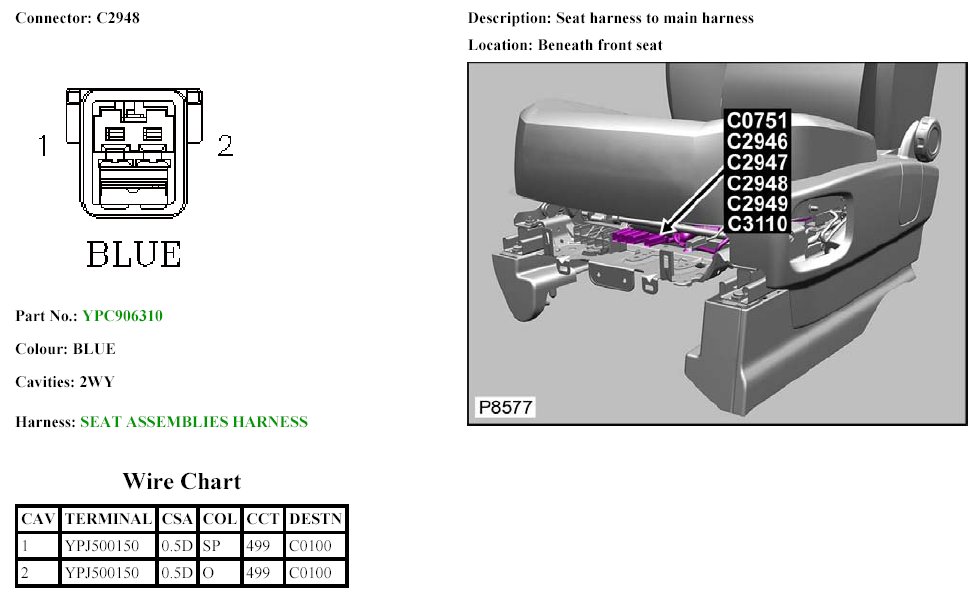 Connector: C2948

1 2

BLUE

Part No.: YPC906310

Colour: BLUE

Cavities: 2WY

Harness: SEAT ASSEMBLIES HARNESS

Wire Chart

| CAV | TERMINAL | CSA | COL | CCT | DESTN |
|---|---|---|---|---|---|
| 1 | YPJ500150 | 0.5D | SP | 499 | C0100 |
| 2 | YPJ500150 | 0.5D | O | 499 | C0100 |

Description: Seat harness to main harness

Location: Beneath front seat

C0751
C2946
C2947
C2948
C2949
C3110

P8577