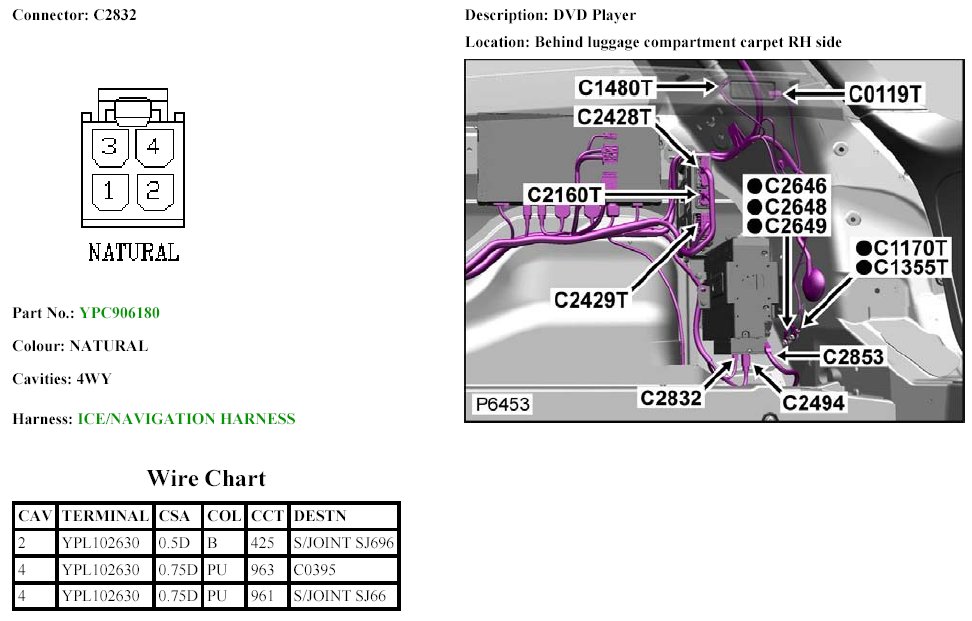 Connector: C2832

3 4
1 2

NATURAL

Part No.: YPC906180

Colour: NATURAL

Cavities: 4WY

Harness: ICE/NAVIGATION HARNESS

Wire Chart

| CAV | TERMINAL | CSA | COL | CCT | DESTN |
|---|---|---|---|---|---|
| 2 | YPL102630 | 0.5D | B | 425 | S/JOINT SJ696 |
| 4 | YPL102630 | 0.75D | PU | 963 | C0395 |
| 4 | YPL102630 | 0.75D | PU | 961 | S/JOINT SJ66 |

Description: DVD Player

Location: Behind luggage compartment carpet RH side

C1480T
C0119T
C2428T
C2160T
●C2646
●C2648
●C2649
●C1170T
●C1355T
C2429T
C2853
C2832
C2494
P6453