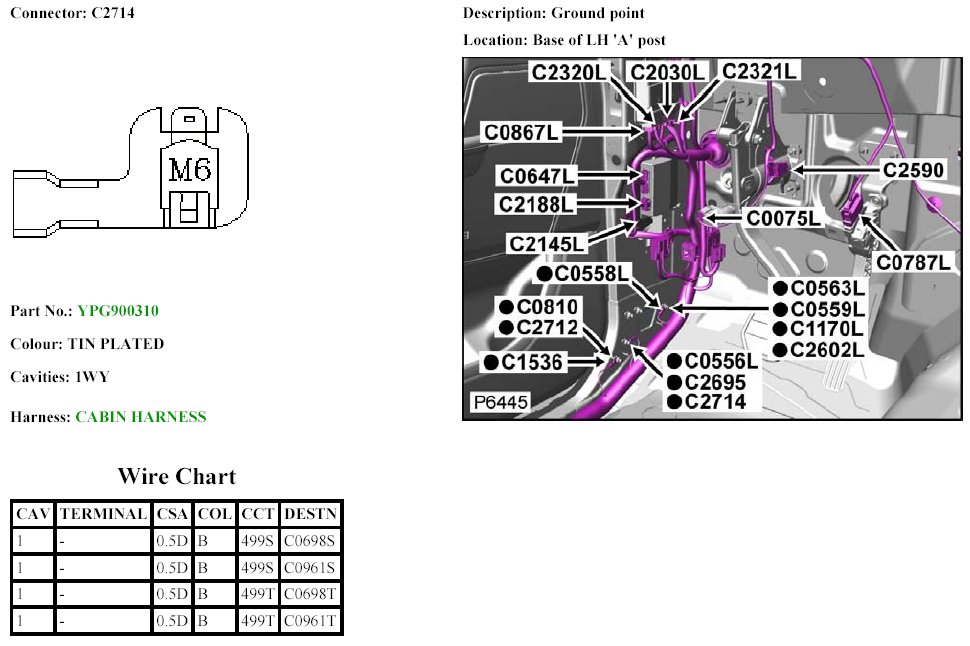 Connector: C2714

M6

Part No.: YPG900310

Colour: TIN PLATED

Cavities: 1WY

Harness: CABIN HARNESS

Wire Chart

| CAV | TERMINAL | CSA | COL | CCT | DESTN |
|---|---|---|---|---|---|
| 1 | - | 0.5D | B | 499S | C0698S |
| 1 | - | 0.5D | B | 499S | C0961S |
| 1 | - | 0.5D | B | 499T | C0698T |
| 1 | - | 0.5D | B | 499T | C0961T |

Description: Ground point

Location: Base of LH 'A' post

C2320L C2030L C2321L
C0867L
C0647L
C2188L
C2145L
C2590
C0075L
C0787L
●C0558L
●C0810
●C2712
●C1536
●C0563L
●C0559L
●C1170L
●C2602L
●C0556L
●C2695
●C2714
P6445