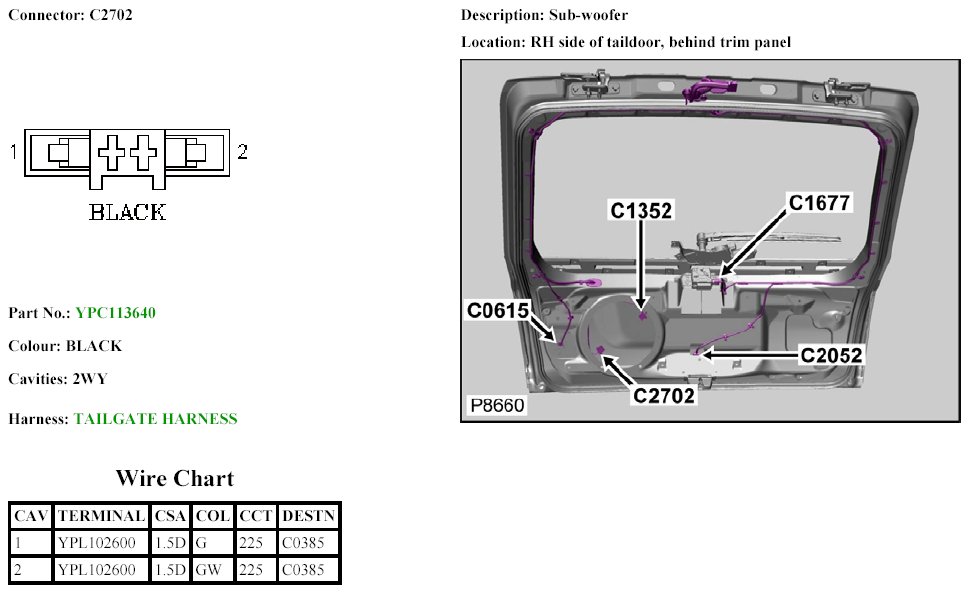 Connector: C2702

1 2

BLACK

Part No.: YPC113640

Colour: BLACK

Cavities: 2WY

Harness: TAILGATE HARNESS

Wire Chart

| CAV | TERMINAL | CSA | COL | CCT | DESTN |
|---|---|---|---|---|---|
| 1 | YPL102600 | 1.5D | G | 225 | C0385 |
| 2 | YPL102600 | 1.5D | GW | 225 | C0385 |

Description: Sub-woofer

Location: RH side of taildoor, behind trim panel

C1352
C1677
C0615
C2052
C2702
P8660