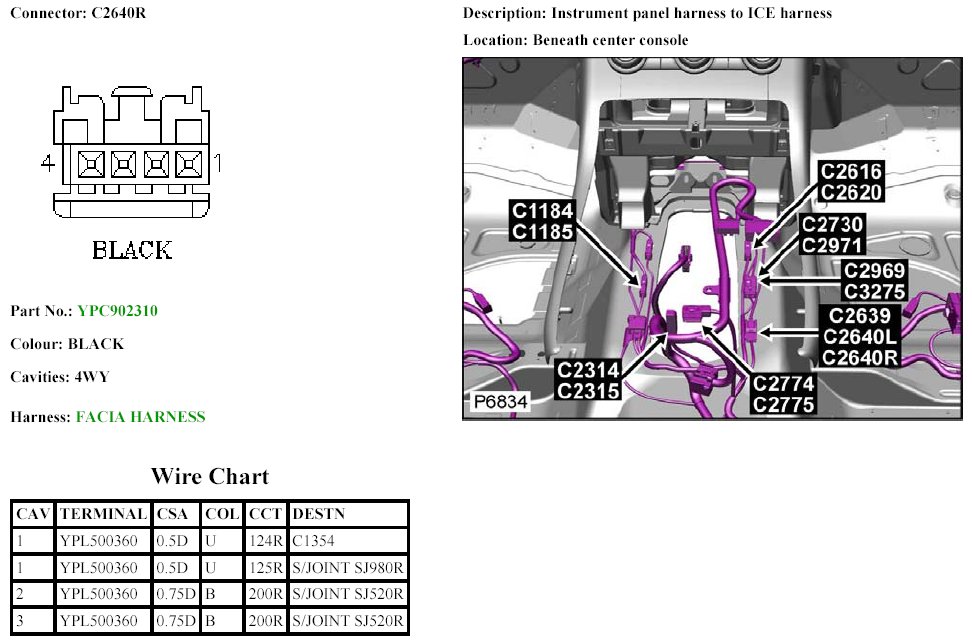 Connector: C2640R

4

1

BLACK

Part No.: YPC902310

Colour: BLACK

Cavities: 4WY

Harness: FACIA HARNESS

Description: Instrument panel harness to ICE harness

Location: Beneath center console

C1184
C1185

C2616
C2620

C2730
C2971

C2969
C3275

C2639
C2640L
C2640R

C2314
C2315

C2774
C2775

P6834

Wire Chart

| CAV | TERMINAL | CSA | COL | CCT | DESTN |
|---|---|---|---|---|---|
| 1 | YPL500360 | 0.5D | U | 124R | C1354 |
| 1 | YPL500360 | 0.5D | U | 125R | S/JOINT SJ980R |
| 2 | YPL500360 | 0.75D | B | 200R | S/JOINT SJ520R |
| 3 | YPL500360 | 0.75D | B | 200R | S/JOINT SJ520R |