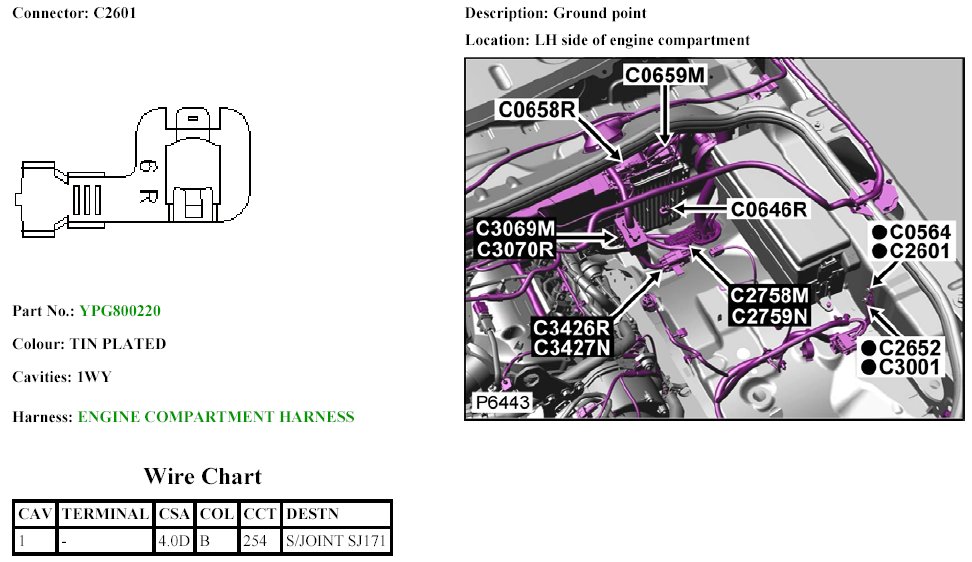 Connector: C2601

6 R

Part No.: YPG800220

Colour: TIN PLATED

Cavities: 1WY

Harness: ENGINE COMPARTMENT HARNESS

Wire Chart

| CAV | TERMINAL | CSA | COL | CCT | DESTN |
|---|---|---|---|---|---|
| 1 | - | 4.0D | B | 254 | S/JOINT SJ171 |

Description: Ground point

Location: LH side of engine compartment

C0659M
C0658R
C0646R
C3069M
C3070R
C0564
C2601
C2758M
C2759N
C3426R
C3427N
C2652
C3001
P6443