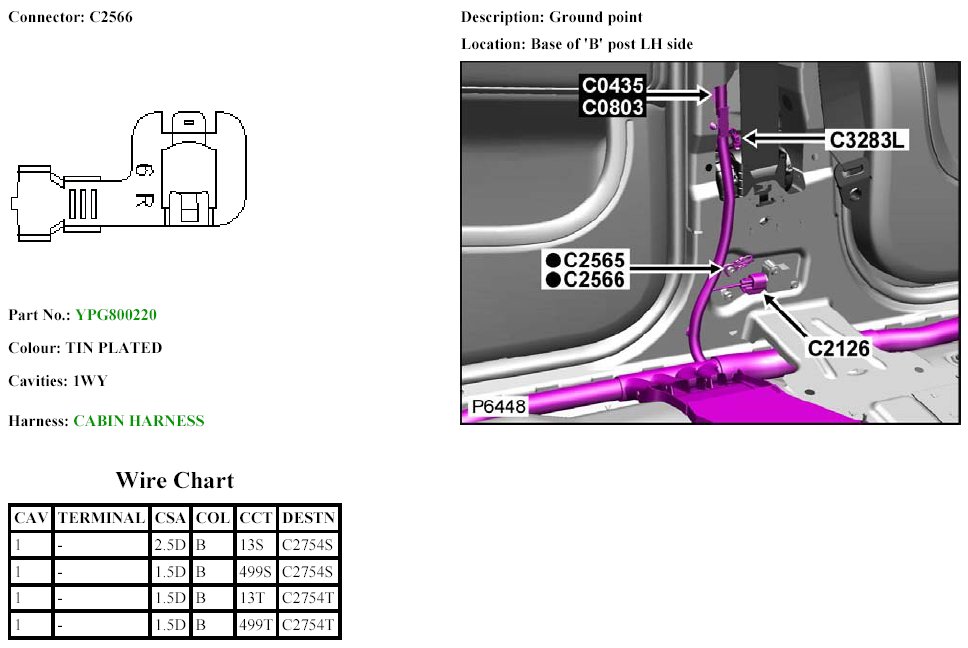 Connector: C2566

6 R

Part No.: YPG800220

Colour: TIN PLATED

Cavities: 1WY

Harness: CABIN HARNESS

Wire Chart

| CAV | TERMINAL | CSA | COL | CCT | DESTN |
|---|---|---|---|---|---|
| 1 | - | 2.5D | B | 13S | C2754S |
| 1 | - | 1.5D | B | 499S | C2754S |
| 1 | - | 1.5D | B | 13T | C2754T |
| 1 | - | 1.5D | B | 499T | C2754T |

Description: Ground point

Location: Base of 'B' post LH side

C0435
C0803
C3283L
●C2565
●C2566
C2126
P6448