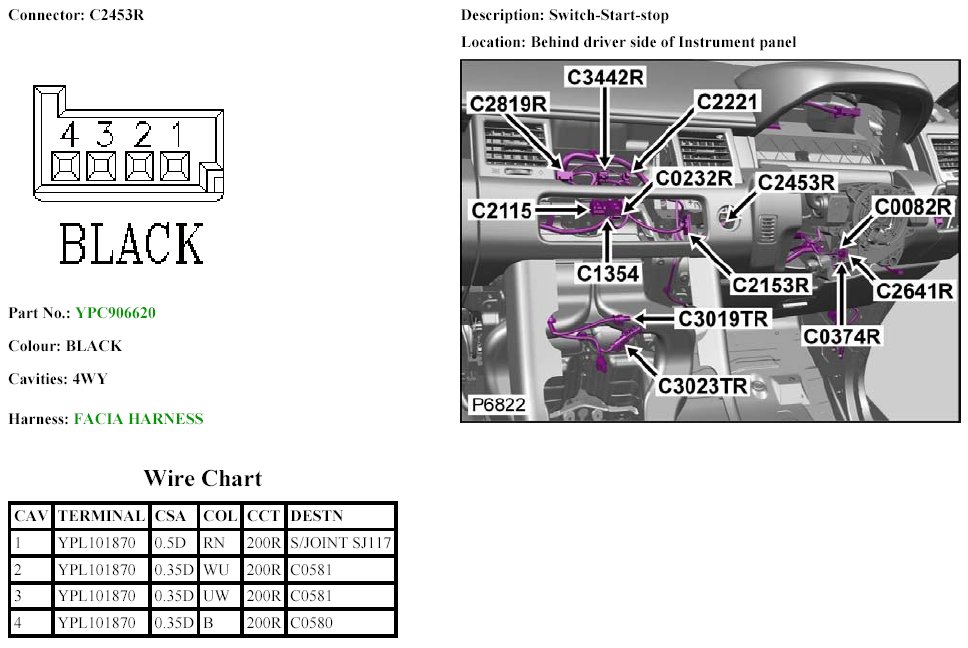 Connector: C2453R

4 3 2 1

BLACK

Part No.: YPC906620

Colour: BLACK

Cavities: 4WY

Harness: FACIA HARNESS

Wire Chart

| CAV | TERMINAL | CSA | COL | CCT | DESTN |
|---|---|---|---|---|---|
| 1 | YPL101870 | 0.5D | RN | 200R | S/JOINT SJ117 |
| 2 | YPL101870 | 0.35D | WU | 200R | C0581 |
| 3 | YPL101870 | 0.35D | UW | 200R | C0581 |
| 4 | YPL101870 | 0.35D | B | 200R | C0580 |

Description: Switch-Start-stop

Location: Behind driver side of Instrument panel

C3442R
C2819R
C2221
C0232R
C2453R
C2115
C0082R
C1354
C2153R
C2641R
C3019TR
C0374R
C3023TR
P6822