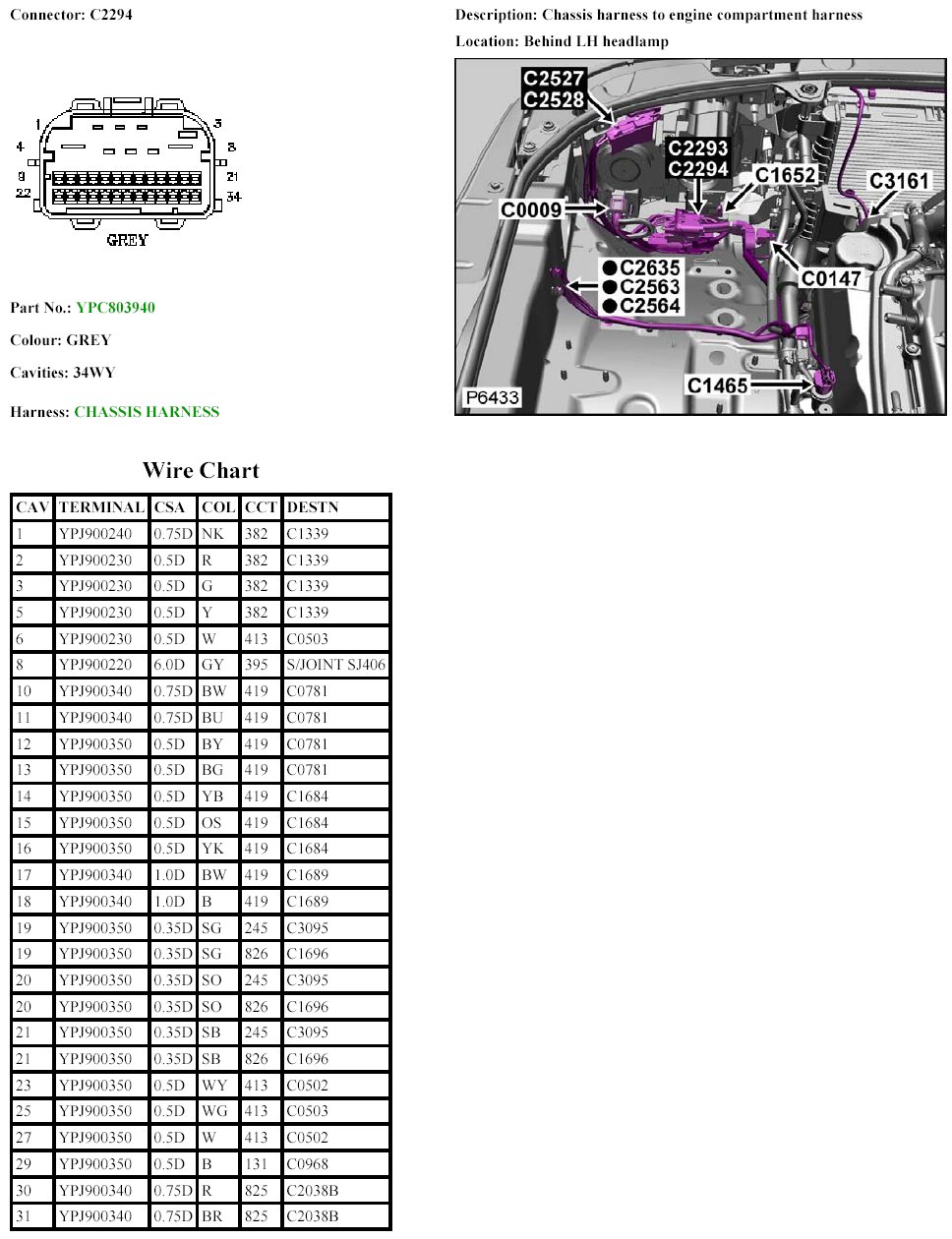 Connector: C2294

1 3
4 8
9 21
22 34
GREY

Part No.: YPC803940

Colour: GREY

Cavities: 34WY

Harness: CHASSIS HARNESS

Description: Chassis harness to engine compartment harness

Location: Behind LH headlamp

C2527
C2528
C2293
C2294
C1652
C3161
C0009
C2635
C2563
C2564
C0147
C1465
P6433

Wire Chart

| CAV | TERMINAL | CSA | COL | CCT | DESTN |
|---|---|---|---|---|---|
| 1 | YPJ900240 | 0.75D | NK | 382 | C1339 |
| 2 | YPJ900230 | 0.5D | R | 382 | C1339 |
| 3 | YPJ900230 | 0.5D | G | 382 | C1339 |
| 5 | YPJ900230 | 0.5D | Y | 382 | C1339 |
| 6 | YPJ900230 | 0.5D | W | 413 | C0503 |
| 8 | YPJ900220 | 6.0D | GY | 395 | S/JOINT SJ406 |
| 10 | YPJ900340 | 0.75D | BW | 419 | C0781 |
| 11 | YPJ900340 | 0.75D | BU | 419 | C0781 |
| 12 | YPJ900350 | 0.5D | BY | 419 | C0781 |
| 13 | YPJ900350 | 0.5D | BG | 419 | C0781 |
| 14 | YPJ900350 | 0.5D | YB | 419 | C1684 |
| 15 | YPJ900350 | 0.5D | OS | 419 | C1684 |
| 16 | YPJ900350 | 0.5D | YK | 419 | C1684 |
| 17 | YPJ900340 | 1.0D | BW | 419 | C1689 |
| 18 | YPJ900340 | 1.0D | B | 419 | C1689 |
| 19 | YPJ900350 | 0.35D | SG | 245 | C3095 |
| 19 | YPJ900350 | 0.35D | SG | 826 | C1696 |
| 20 | YPJ900350 | 0.35D | SO | 245 | C3095 |
| 20 | YPJ900350 | 0.35D | SO | 826 | C1696 |
| 21 | YPJ900350 | 0.35D | SB | 245 | C3095 |
| 21 | YPJ900350 | 0.35D | SB | 826 | C1696 |
| 23 | YPJ900350 | 0.5D | WY | 413 | C0502 |
| 25 | YPJ900350 | 0.5D | WG | 413 | C0503 |
| 27 | YPJ900350 | 0.5D | W | 413 | C0502 |
| 29 | YPJ900350 | 0.5D | B | 131 | C0968 |
| 30 | YPJ900340 | 0.75D | R | 825 | C2038B |
| 31 | YPJ900340 | 0.75D | BR | 825 | C2038B |