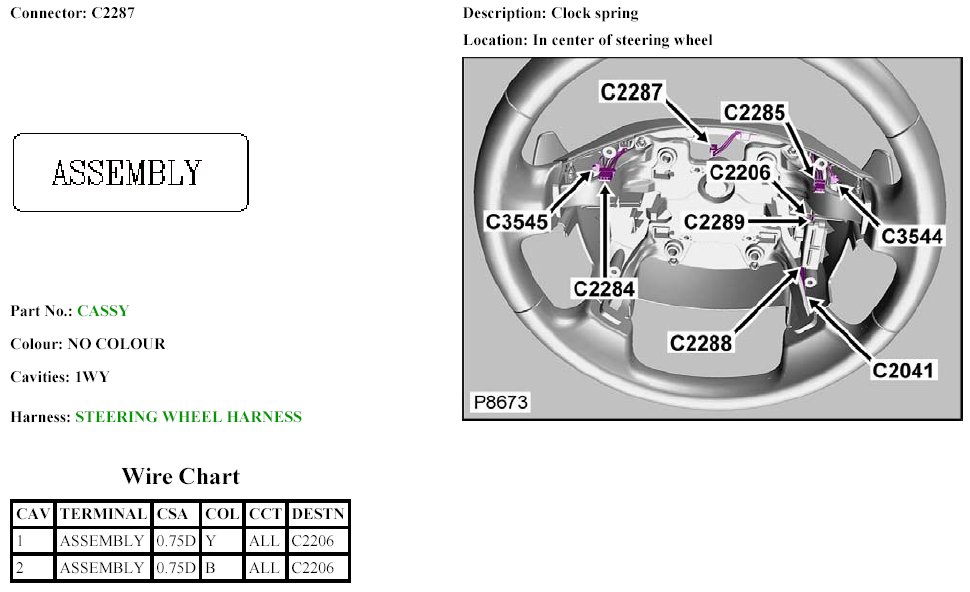 Connector: C2287

ASSEMBLY

Part No.: CASSY

Colour: NO COLOUR

Cavities: 1WY

Harness: STEERING WHEEL HARNESS

Wire Chart

| CAV | TERMINAL | CSA | COL | CCT | DESTN |
|---|---|---|---|---|---|
| 1 | ASSEMBLY | 0.75D | Y | ALL | C2206 |
| 2 | ASSEMBLY | 0.75D | B | ALL | C2206 |

Description: Clock spring

Location: In center of steering wheel

C2287
C2285
C2206
C3545
C2289
C3544
C2284
C2288
C2041
P8673