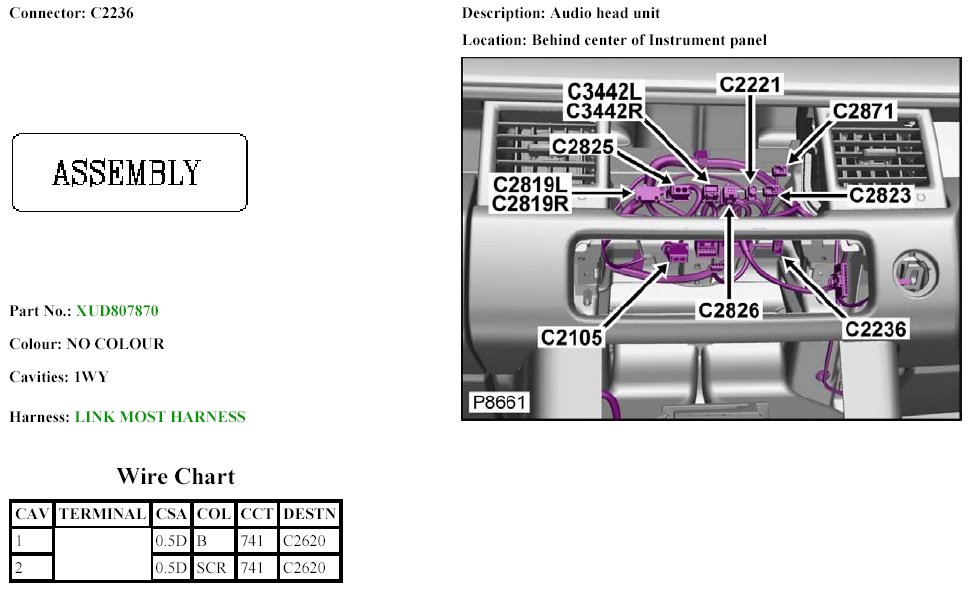 Connector: C2236

ASSEMBLY

Part No.: XUD807870

Colour: NO COLOUR

Cavities: 1WY

Harness: LINK MOST HARNESS

Wire Chart

| CAV | TERMINAL | CSA | COL | CCT | DESTN |
|---|---|---|---|---|---|
| 1 | | 0.5D | B | 741 | C2620 |
| 2 | | 0.5D | SCR | 741 | C2620 |

Description: Audio head unit

Location: Behind center of Instrument panel

C3442L
C3442R
C2221
C2871
C2825
C2819L
C2819R
C2823
C2826
C2105
C2236
P8661