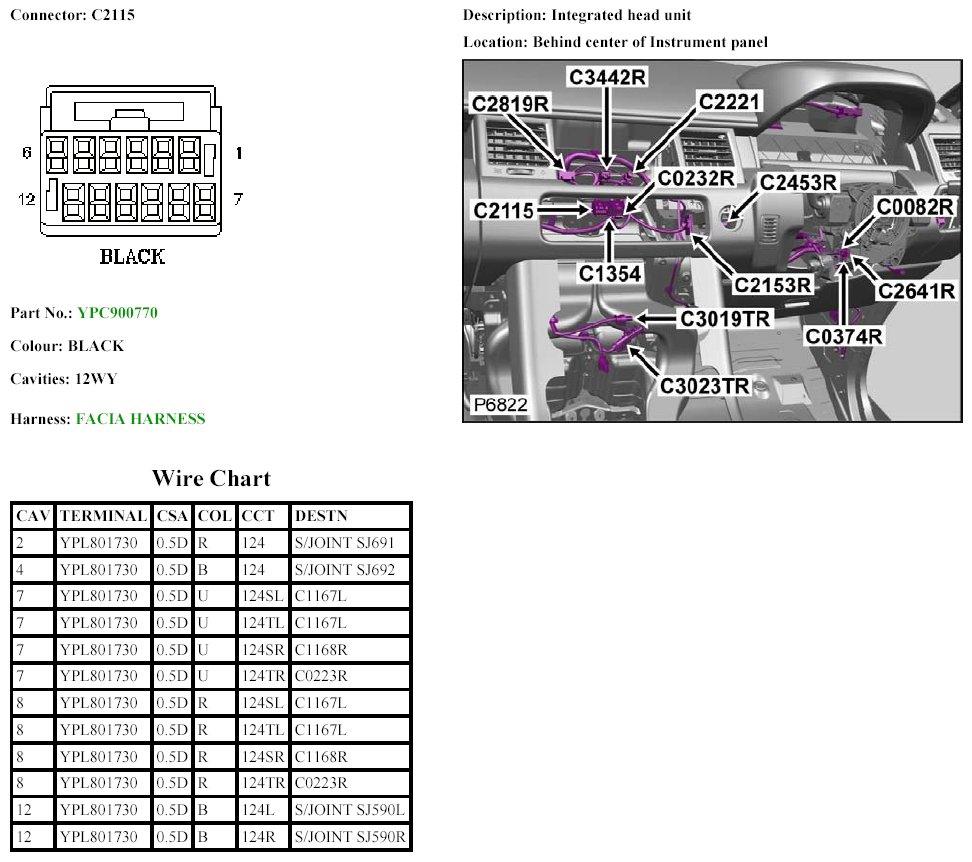 Connector: C2115

6 1
12 7

BLACK

Part No.: YPC900770

Colour: BLACK

Cavities: 12WY

Harness: FACIA HARNESS

Description: Integrated head unit

Location: Behind center of Instrument panel

C3442R
C2819R
C2221
C0232R
C2453R
C2115
C0082R
C1354
C2153R
C2641R
C3019TR
C0374R
C3023TR
P6822

Wire Chart

| CAV | TERMINAL | CSA | COL | CCT | DESTN |
|---|---|---|---|---|---|
| 2 | YPL801730 | 0.5D | R | 124 | S/JOINT SJ691 |
| 4 | YPL801730 | 0.5D | B | 124 | S/JOINT SJ692 |
| 7 | YPL801730 | 0.5D | U | 124SL | C1167L |
| 7 | YPL801730 | 0.5D | U | 124TL | C1167L |
| 7 | YPL801730 | 0.5D | U | 124SR | C1168R |
| 7 | YPL801730 | 0.5D | U | 124TR | C0223R |
| 8 | YPL801730 | 0.5D | R | 124SL | C1167L |
| 8 | YPL801730 | 0.5D | R | 124TL | C1167L |
| 8 | YPL801730 | 0.5D | R | 124SR | C1168R |
| 8 | YPL801730 | 0.5D | R | 124TR | C0223R |
| 12 | YPL801730 | 0.5D | B | 124L | S/JOINT SJ590L |
| 12 | YPL801730 | 0.5D | B | 124R | S/JOINT SJ590R |