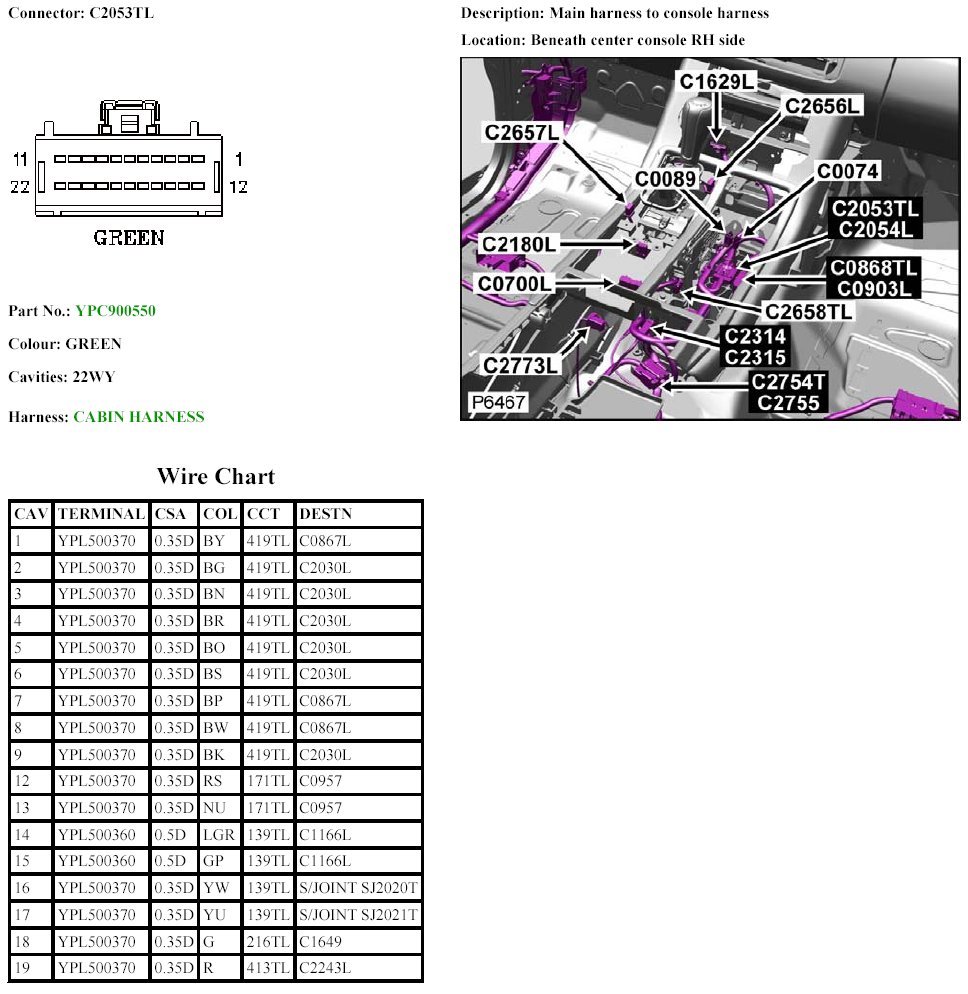 Connector: C2053TL

11 1
22 12
GREEN

Part No.: YPC900550

Colour: GREEN

Cavities: 22WY

Harness: CABIN HARNESS

Description: Main harness to console harness

Location: Beneath center console RH side

C1629L
C2656L
C2657L
C0089
C0074
C2053TL
C2054L
C2180L
C0868TL
C0903L
C0700L
C2658TL
C2314
C2315
C2773L
C2754T
C2755
P6467

Wire Chart

| CAV | TERMINAL | CSA | COL | CCT | DESTN |
|---|---|---|---|---|---|
| 1 | YPL500370 | 0.35D | BY | 419TL | C0867L |
| 2 | YPL500370 | 0.35D | BG | 419TL | C2030L |
| 3 | YPL500370 | 0.35D | BN | 419TL | C2030L |
| 4 | YPL500370 | 0.35D | BR | 419TL | C2030L |
| 5 | YPL500370 | 0.35D | BO | 419TL | C2030L |
| 6 | YPL500370 | 0.35D | BS | 419TL | C2030L |
| 7 | YPL500370 | 0.35D | BP | 419TL | C0867L |
| 8 | YPL500370 | 0.35D | BW | 419TL | C0867L |
| 9 | YPL500370 | 0.35D | BK | 419TL | C2030L |
| 12 | YPL500370 | 0.35D | RS | 171TL | C0957 |
| 13 | YPL500370 | 0.35D | NU | 171TL | C0957 |
| 14 | YPL500360 | 0.5D | LGR | 139TL | C1166L |
| 15 | YPL500360 | 0.5D | GP | 139TL | C1166L |
| 16 | YPL500370 | 0.35D | YW | 139TL | S/JOINT SJ2020T |
| 17 | YPL500370 | 0.35D | YU | 139TL | S/JOINT SJ2021T |
| 18 | YPL500370 | 0.35D | G | 216TL | C1649 |
| 19 | YPL500370 | 0.35D | R | 413TL | C2243L |