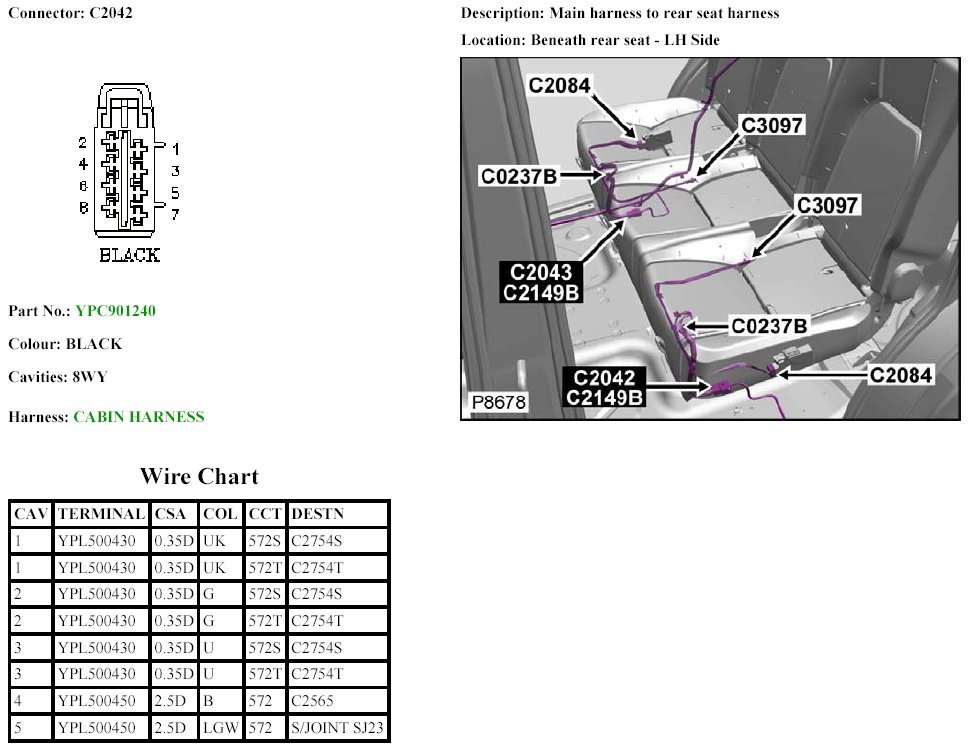 Connector: C2042

2
4
6
8
1
3
5
7
BLACK

Part No.: YPC901240

Colour: BLACK

Cavities: 8WY

Harness: CABIN HARNESS

Description: Main harness to rear seat harness

Location: Beneath rear seat - LH Side

C2084
C3097
C0237B
C3097
C2043
C2149B
C0237B
C2042
C2149B
C2084
P8678

Wire Chart

| CAV | TERMINAL | CSA | COL | CCT | DESTN |
|---|---|---|---|---|---|
| 1 | YPL500430 | 0.35D | UK | 572S | C2754S |
| 1 | YPL500430 | 0.35D | UK | 572T | C2754T |
| 2 | YPL500430 | 0.35D | G | 572S | C2754S |
| 2 | YPL500430 | 0.35D | G | 572T | C2754T |
| 3 | YPL500430 | 0.35D | U | 572S | C2754S |
| 3 | YPL500430 | 0.35D | U | 572T | C2754T |
| 4 | YPL500450 | 2.5D | B | 572 | C2565 |
| 5 | YPL500450 | 2.5D | LGW | 572 | S/JOINT SJ23 |