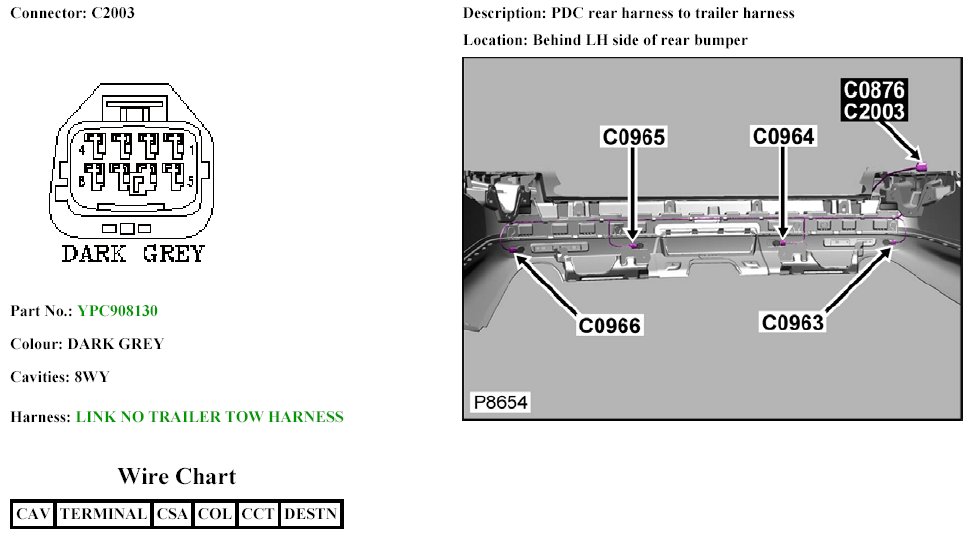 Connector: C2003

4 1
8 5
DARK GREY

Part No.: YPC908130

Colour: DARK GREY

Cavities: 8WY

Harness: LINK NO TRAILER TOW HARNESS

Wire Chart

| CAV | TERMINAL | CSA | COL | CCT | DESTN |
|---|---|---|---|---|---|

Description: PDC rear harness to trailer harness

Location: Behind LH side of rear bumper

C0876
C2003
C0965
C0964
C0966
C0963
P8654