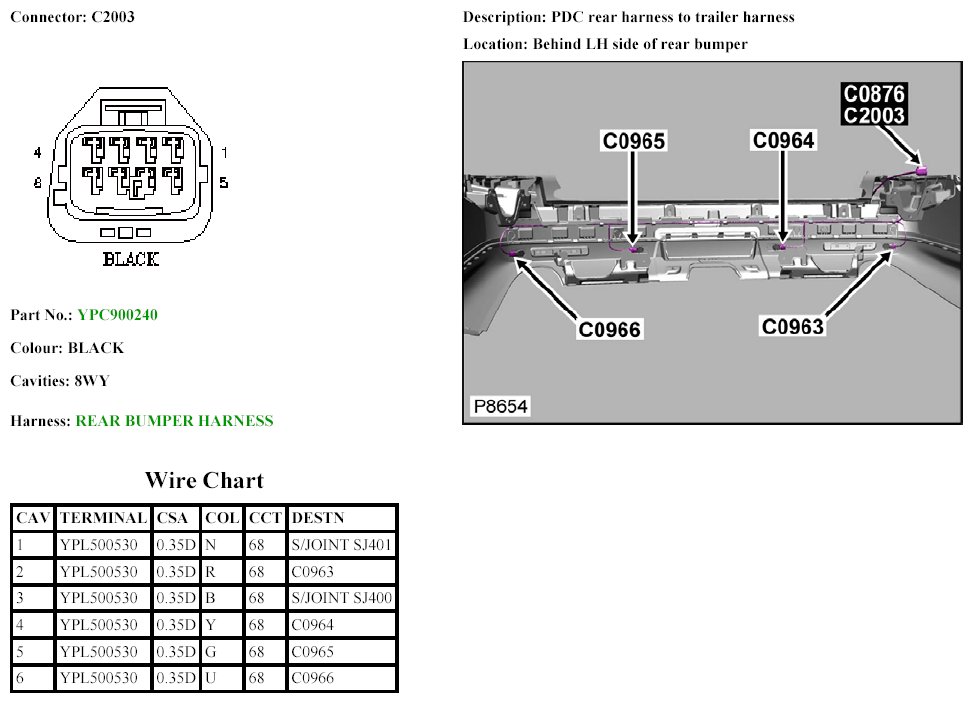 Connector: C2003

4
1
8
5
BLACK

Part No.: YPC900240

Colour: BLACK

Cavities: 8WY

Harness: REAR BUMPER HARNESS

Description: PDC rear harness to trailer harness

Location: Behind LH side of rear bumper

C0876
C2003
C0965
C0964
C0966
C0963
P8654

Wire Chart

| CAV | TERMINAL | CSA | COL | CCT | DESTN |
|---|---|---|---|---|---|
| 1 | YPL500530 | 0.35D | N | 68 | S/JOINT SJ401 |
| 2 | YPL500530 | 0.35D | R | 68 | C0963 |
| 3 | YPL500530 | 0.35D | B | 68 | S/JOINT SJ400 |
| 4 | YPL500530 | 0.35D | Y | 68 | C0964 |
| 5 | YPL500530 | 0.35D | G | 68 | C0965 |
| 6 | YPL500530 | 0.35D | U | 68 | C0966 |