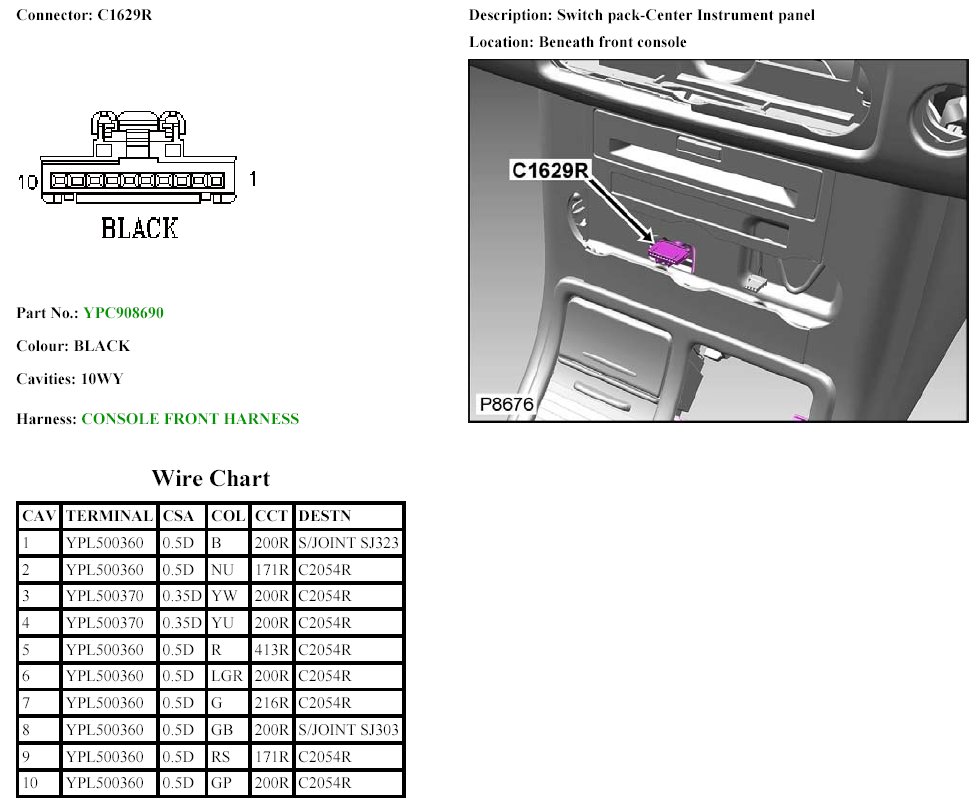 Connector: C1629R

10 1

BLACK

Part No.: YPC908690

Colour: BLACK

Cavities: 10WY

Harness: CONSOLE FRONT HARNESS

Description: Switch pack-Center Instrument panel

Location: Beneath front console

C1629R

P8676

Wire Chart

| CAV | TERMINAL | CSA | COL | CCT | DESTN |
|---|---|---|---|---|---|
| 1 | YPL500360 | 0.5D | B | 200R | S/JOINT SJ323 |
| 2 | YPL500360 | 0.5D | NU | 171R | C2054R |
| 3 | YPL500370 | 0.35D | YW | 200R | C2054R |
| 4 | YPL500370 | 0.35D | YU | 200R | C2054R |
| 5 | YPL500360 | 0.5D | R | 413R | C2054R |
| 6 | YPL500360 | 0.5D | LGR | 200R | C2054R |
| 7 | YPL500360 | 0.5D | G | 216R | C2054R |
| 8 | YPL500360 | 0.5D | GB | 200R | S/JOINT SJ303 |
| 9 | YPL500360 | 0.5D | RS | 171R | C2054R |
| 10 | YPL500360 | 0.5D | GP | 200R | C2054R |