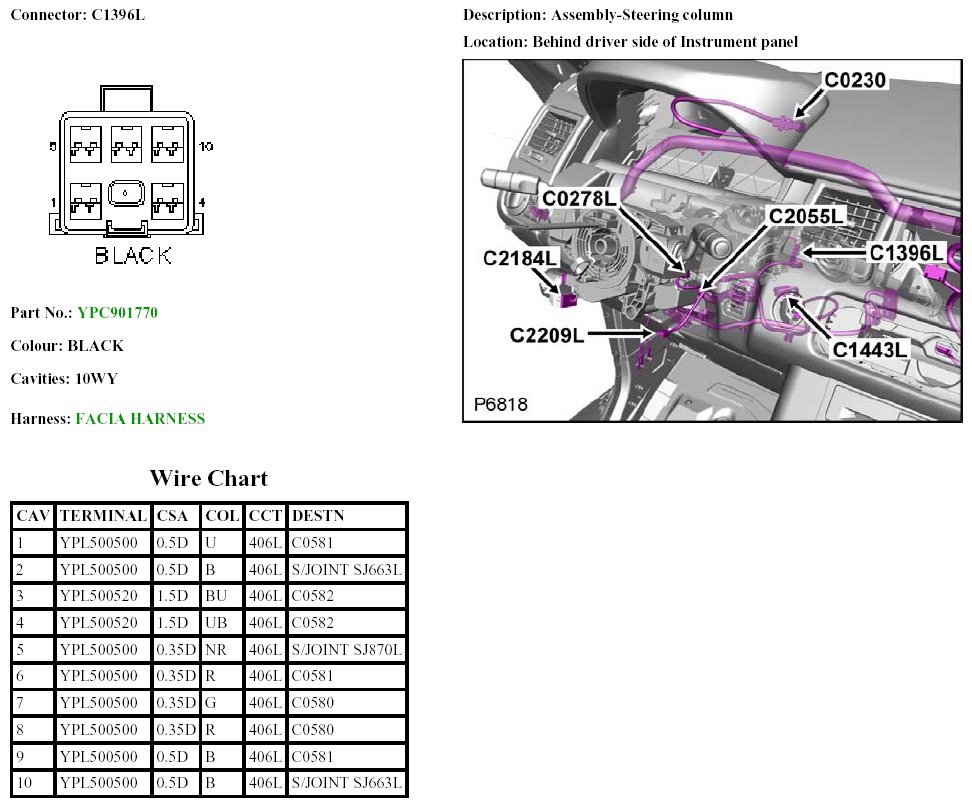 Connector: C1396L

5 10
1 4
BLACK

Part No.: YPC901770

Colour: BLACK

Cavities: 10WY

Harness: FACIA HARNESS

Description: Assembly-Steering column

Location: Behind driver side of Instrument panel

C0230
C0278L
C2055L
C2184L
C1396L
C2209L
C1443L
P6818

Wire Chart

| CAV | TERMINAL | CSA | COL | CCT | DESTN |
|---|---|---|---|---|---|
| 1 | YPL500500 | 0.5D | U | 406L | C0581 |
| 2 | YPL500500 | 0.5D | B | 406L | S/JOINT SJ663L |
| 3 | YPL500520 | 1.5D | BU | 406L | C0582 |
| 4 | YPL500520 | 1.5D | UB | 406L | C0582 |
| 5 | YPL500500 | 0.35D | NR | 406L | S/JOINT SJ870L |
| 6 | YPL500500 | 0.35D | R | 406L | C0581 |
| 7 | YPL500500 | 0.35D | G | 406L | C0580 |
| 8 | YPL500500 | 0.35D | R | 406L | C0580 |
| 9 | YPL500500 | 0.5D | B | 406L | C0581 |
| 10 | YPL500500 | 0.5D | B | 406L | S/JOINT SJ663L |