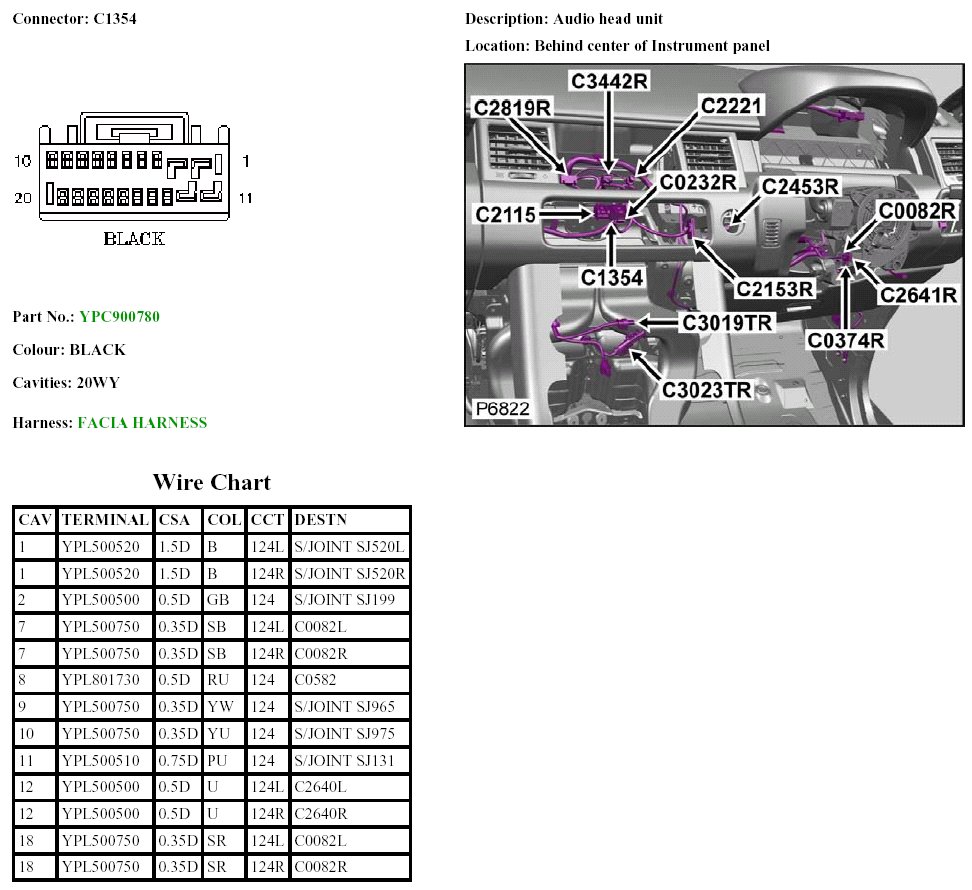 Connector: C1354

10 1
20 11
BLACK

Part No.: YPC900780

Colour: BLACK

Cavities: 20WY

Harness: FACIA HARNESS

Description: Audio head unit

Location: Behind center of Instrument panel

C3442R
C2819R
C2221
C0232R
C2453R
C2115
C0082R
C1354
C2153R
C2641R
C3019TR
C0374R
C3023TR
P6822

Wire Chart

| CAV | TERMINAL | CSA | COL | CCT | DESTN |
|---|---|---|---|---|---|
| 1 | YPL500520 | 1.5D | B | 124L | S/JOINT SJ520L |
| 1 | YPL500520 | 1.5D | B | 124R | S/JOINT SJ520R |
| 2 | YPL500500 | 0.5D | GB | 124 | S/JOINT SJ199 |
| 7 | YPL500750 | 0.35D | SB | 124L | C0082L |
| 7 | YPL500750 | 0.35D | SB | 124R | C0082R |
| 8 | YPL801730 | 0.5D | RU | 124 | C0582 |
| 9 | YPL500750 | 0.35D | YW | 124 | S/JOINT SJ965 |
| 10 | YPL500750 | 0.35D | YU | 124 | S/JOINT SJ975 |
| 11 | YPL500510 | 0.75D | PU | 124 | S/JOINT SJ131 |
| 12 | YPL500500 | 0.5D | U | 124L | C2640L |
| 12 | YPL500500 | 0.5D | U | 124R | C2640R |
| 18 | YPL500750 | 0.35D | SR | 124L | C0082L |
| 18 | YPL500750 | 0.35D | SR | 124R | C0082R |