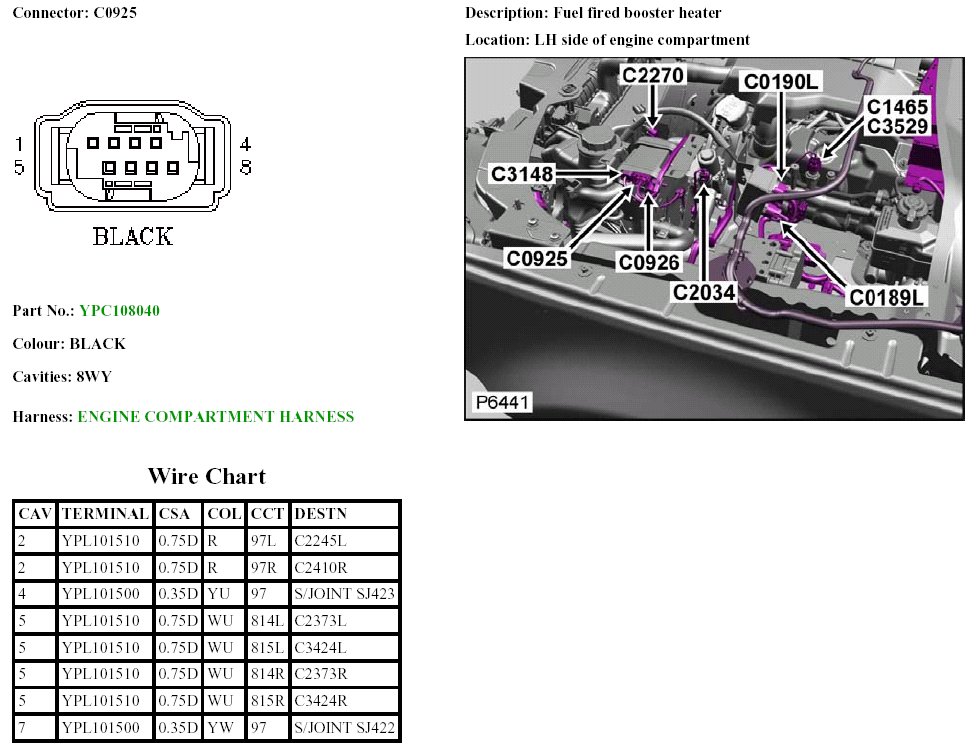 Connector: C0925

1
5

4
8

BLACK

Part No.: YPC108040

Colour: BLACK

Cavities: 8WY

Harness: ENGINE COMPARTMENT HARNESS

Description: Fuel fired booster heater

Location: LH side of engine compartment

C2270
C0190L
C1465
C3529
C3148
C0925
C0926
C2034
C0189L
P6441

Wire Chart

| CAV | TERMINAL | CSA | COL | CCT | DESTN |
|---|---|---|---|---|---|
| 2 | YPL101510 | 0.75D | R | 97L | C2245L |
| 2 | YPL101510 | 0.75D | R | 97R | C2410R |
| 4 | YPL101500 | 0.35D | YU | 97 | S/JOINT SJ423 |
| 5 | YPL101510 | 0.75D | WU | 814L | C2373L |
| 5 | YPL101510 | 0.75D | WU | 815L | C3424L |
| 5 | YPL101510 | 0.75D | WU | 814R | C2373R |
| 5 | YPL101510 | 0.75D | WU | 815R | C3424R |
| 7 | YPL101500 | 0.35D | YW | 97 | S/JOINT SJ422 |