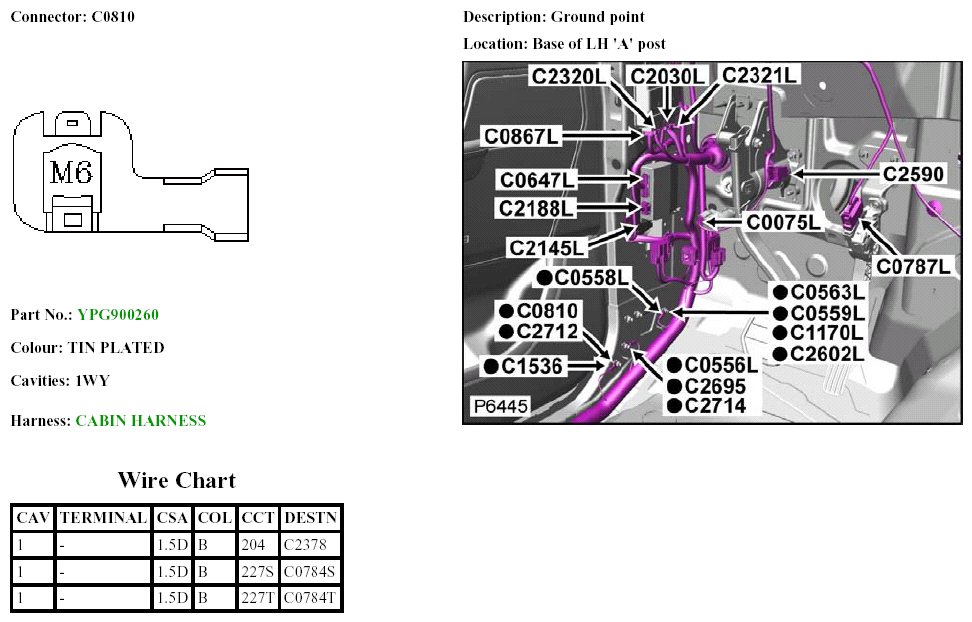 Connector: C0810

M6

Part No.: YPG900260

Colour: TIN PLATED

Cavities: 1WY

Harness: CABIN HARNESS

Wire Chart

| CAV | TERMINAL | CSA | COL | CCT | DESTN |
|---|---|---|---|---|---|
| 1 | - | 1.5D | B | 204 | C2378 |
| 1 | - | 1.5D | B | 227S | C0784S |
| 1 | - | 1.5D | B | 227T | C0784T |

Description: Ground point

Location: Base of LH 'A' post

C2320L C2030L C2321L
C0867L
C0647L
C2188L
C2145L
C2590
C0075L
C0787L
●C0558L
●C0810
●C2712
●C1536
●C0563L
●C0559L
●C1170L
●C2602L
●C0556L
●C2695
●C2714
P6445