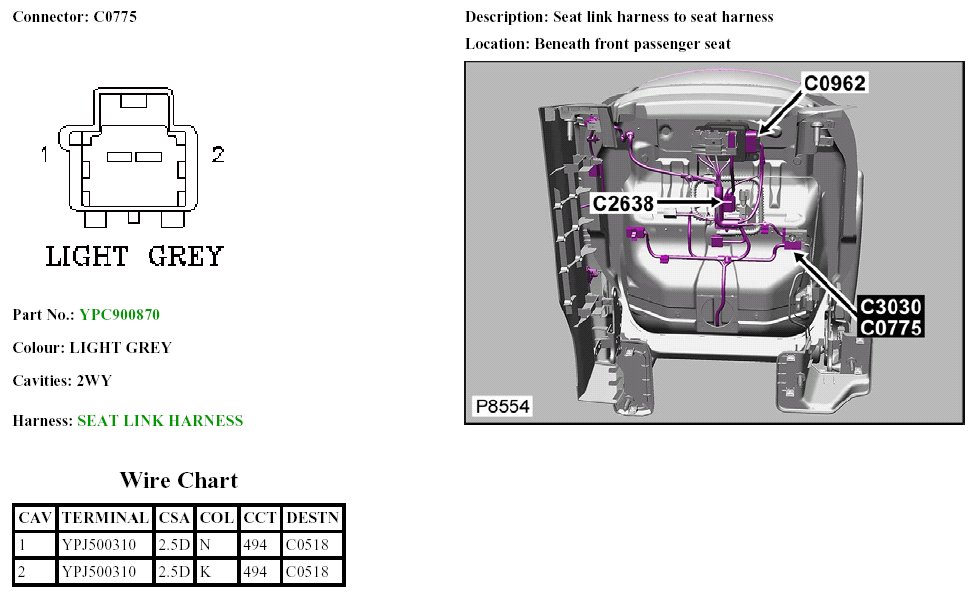 Connector: C0775

1

2

LIGHT GREY

Part No.: YPC900870

Colour: LIGHT GREY

Cavities: 2WY

Harness: SEAT LINK HARNESS

Wire Chart

| CAV | TERMINAL | CSA | COL | CCT | DESTN |
|---|---|---|---|---|---|
| 1 | YPJ500310 | 2.5D | N | 494 | C0518 |
| 2 | YPJ500310 | 2.5D | K | 494 | C0518 |

Description: Seat link harness to seat harness

Location: Beneath front passenger seat

C0962

C2638

C3030
C0775

P8554