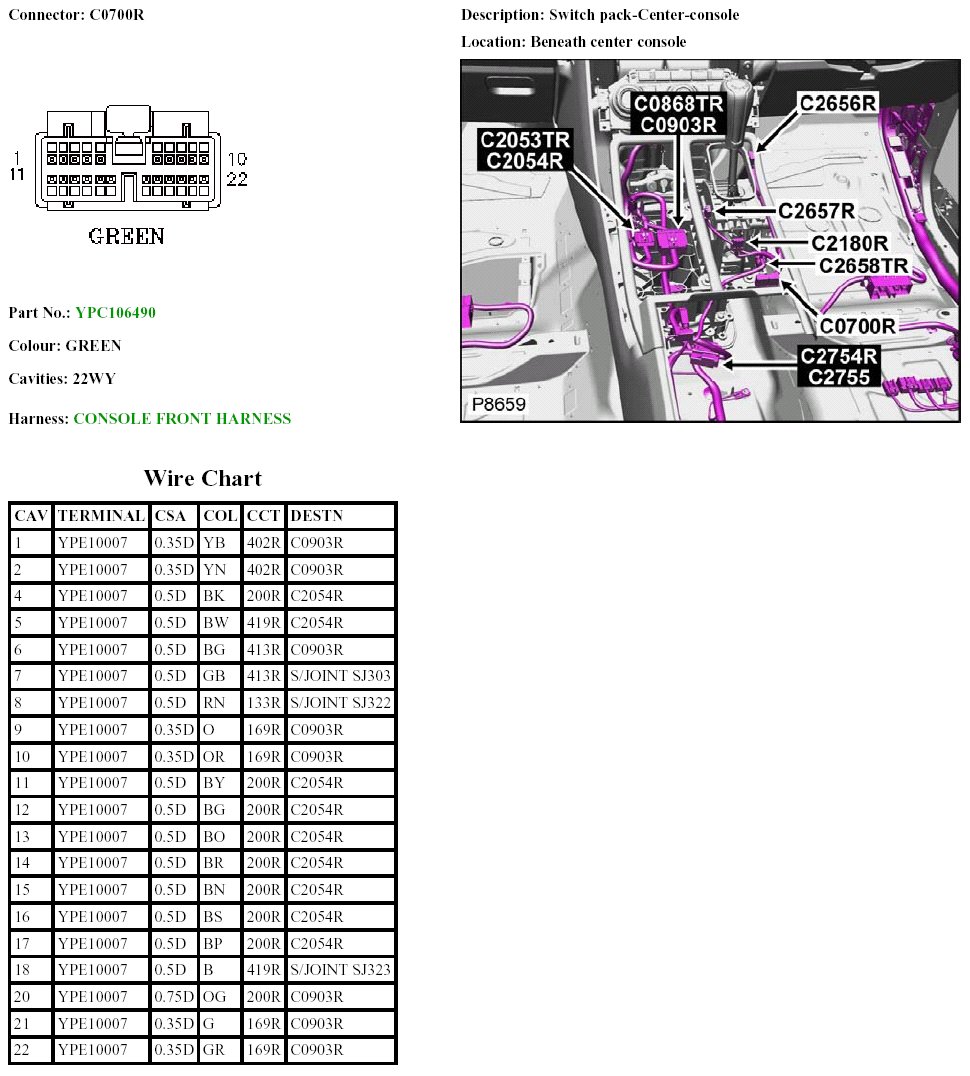 Connector: C0700R

1
11

10
22

GREEN

Part No.: YPC106490

Colour: GREEN

Cavities: 22WY

Harness: CONSOLE FRONT HARNESS

Description: Switch pack-Center-console

Location: Beneath center console

C0868TR
C0903R

C2656R

C2053TR
C2054R

C2657R

C2180R

C2658TR

C0700R

C2754R
C2755

P8659

Wire Chart

| CAV | TERMINAL | CSA | COL | CCT | DESTN |
|---|---|---|---|---|---|
| 1 | YPE10007 | 0.35D | YB | 402R | C0903R |
| 2 | YPE10007 | 0.35D | YN | 402R | C0903R |
| 4 | YPE10007 | 0.5D | BK | 200R | C2054R |
| 5 | YPE10007 | 0.5D | BW | 419R | C2054R |
| 6 | YPE10007 | 0.5D | BG | 413R | C0903R |
| 7 | YPE10007 | 0.5D | GB | 413R | S/JOINT SJ303 |
| 8 | YPE10007 | 0.5D | RN | 133R | S/JOINT SJ322 |
| 9 | YPE10007 | 0.35D | O | 169R | C0903R |
| 10 | YPE10007 | 0.35D | OR | 169R | C0903R |
| 11 | YPE10007 | 0.5D | BY | 200R | C2054R |
| 12 | YPE10007 | 0.5D | BG | 200R | C2054R |
| 13 | YPE10007 | 0.5D | BO | 200R | C2054R |
| 14 | YPE10007 | 0.5D | BR | 200R | C2054R |
| 15 | YPE10007 | 0.5D | BN | 200R | C2054R |
| 16 | YPE10007 | 0.5D | BS | 200R | C2054R |
| 17 | YPE10007 | 0.5D | BP | 200R | C2054R |
| 18 | YPE10007 | 0.5D | B | 419R | S/JOINT SJ323 |
| 20 | YPE10007 | 0.75D | OG | 200R | C0903R |
| 21 | YPE10007 | 0.35D | G | 169R | C0903R |
| 22 | YPE10007 | 0.35D | GR | 169R | C0903R |