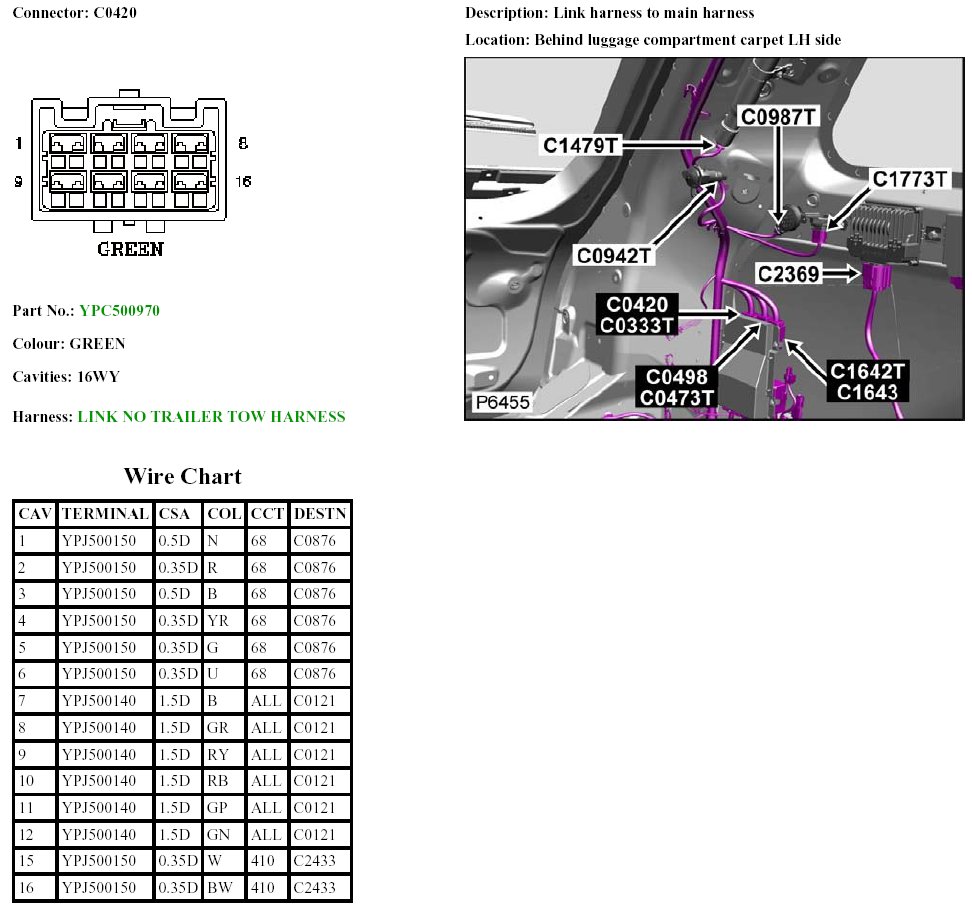 Connector: C0420

1 8
9 16
GREEN

Part No.: YPC500970

Colour: GREEN

Cavities: 16WY

Harness: LINK NO TRAILER TOW HARNESS

Description: Link harness to main harness

Location: Behind luggage compartment carpet LH side

C0987T
C1479T
C1773T
C0942T
C2369
C0420
C0333T
C0498
C0473T
C1642T
C1643
P6455

Wire Chart

| CAV | TERMINAL | CSA | COL | CCT | DESTN |
|---|---|---|---|---|---|
| 1 | YPJ500150 | 0.5D | N | 68 | C0876 |
| 2 | YPJ500150 | 0.35D | R | 68 | C0876 |
| 3 | YPJ500150 | 0.5D | B | 68 | C0876 |
| 4 | YPJ500150 | 0.35D | YR | 68 | C0876 |
| 5 | YPJ500150 | 0.35D | G | 68 | C0876 |
| 6 | YPJ500150 | 0.35D | U | 68 | C0876 |
| 7 | YPJ500140 | 1.5D | B | ALL | C0121 |
| 8 | YPJ500140 | 1.5D | GR | ALL | C0121 |
| 9 | YPJ500140 | 1.5D | RY | ALL | C0121 |
| 10 | YPJ500140 | 1.5D | RB | ALL | C0121 |
| 11 | YPJ500140 | 1.5D | GP | ALL | C0121 |
| 12 | YPJ500140 | 1.5D | GN | ALL | C0121 |
| 15 | YPJ500150 | 0.35D | W | 410 | C2433 |
| 16 | YPJ500150 | 0.35D | BW | 410 | C2433 |