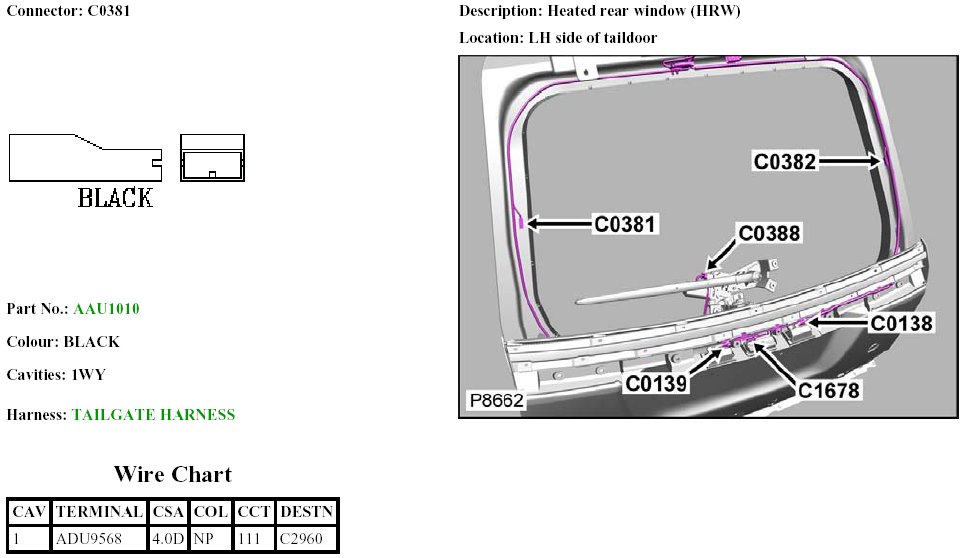 Connector: C0381

BLACK

Part No.: AAU1010

Colour: BLACK

Cavities: 1WY

Harness: TAILGATE HARNESS

Wire Chart

| CAV | TERMINAL | CSA | COL | CCT | DESTN |
|---|---|---|---|---|---|
| 1 | ADU9568 | 4.0D | NP | 111 | C2960 |

Description: Heated rear window (HRW)

Location: LH side of taildoor

C0382

C0381

C0388

C0138

C0139

C1678

P8662