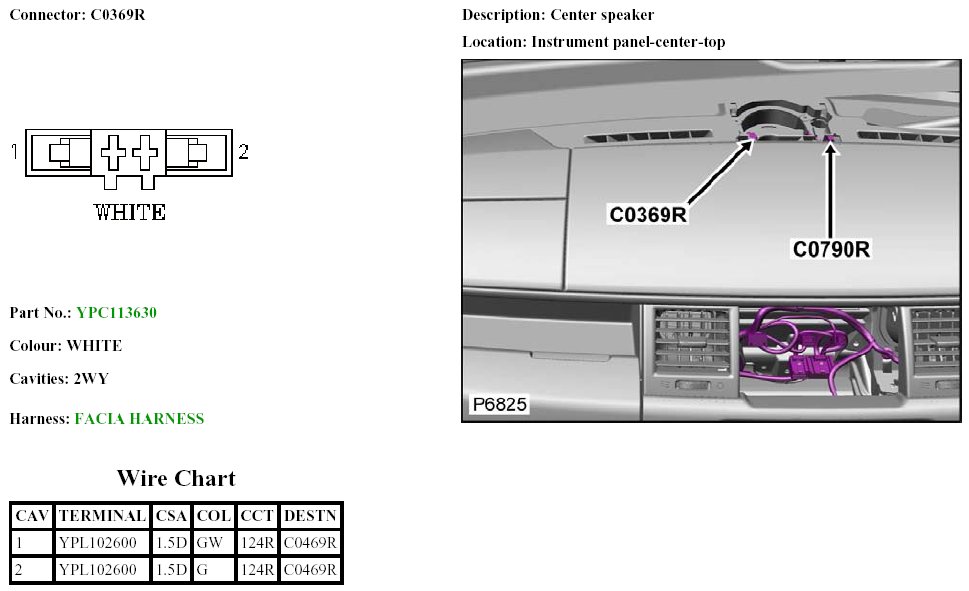 Connector: C0369R

1

2

WHITE

Part No.: YPC113630

Colour: WHITE

Cavities: 2WY

Harness: FACIA HARNESS

Wire Chart

| CAV | TERMINAL | CSA | COL | CCT | DESTN |
|---|---|---|---|---|---|
| 1 | YPL102600 | 1.5D | GW | 124R | C0469R |
| 2 | YPL102600 | 1.5D | G | 124R | C0469R |

Description: Center speaker

Location: Instrument panel-center-top

C0369R

C0790R

P6825