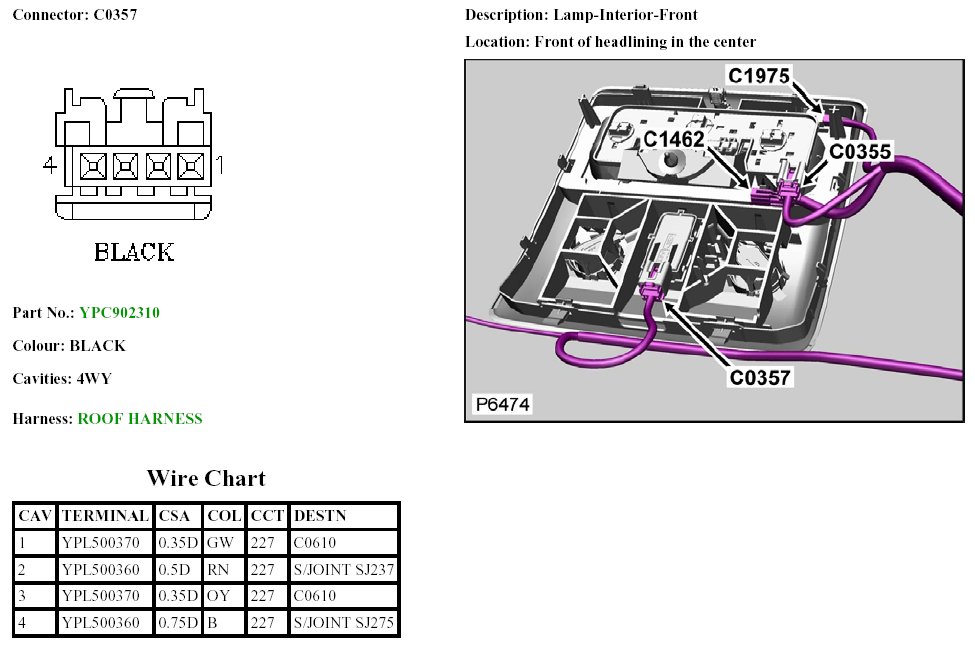 Connector: C0357

4 1

BLACK

Part No.: YPC902310

Colour: BLACK

Cavities: 4WY

Harness: ROOF HARNESS

Wire Chart

| CAV | TERMINAL | CSA | COL | CCT | DESTN |
|---|---|---|---|---|---|
| 1 | YPL500370 | 0.35D | GW | 227 | C0610 |
| 2 | YPL500360 | 0.5D | RN | 227 | S/JOINT SJ237 |
| 3 | YPL500370 | 0.35D | OY | 227 | C0610 |
| 4 | YPL500360 | 0.75D | B | 227 | S/JOINT SJ275 |

Description: Lamp-Interior-Front

Location: Front of headlining in the center

C1975

C1462

C0355

C0357

P6474