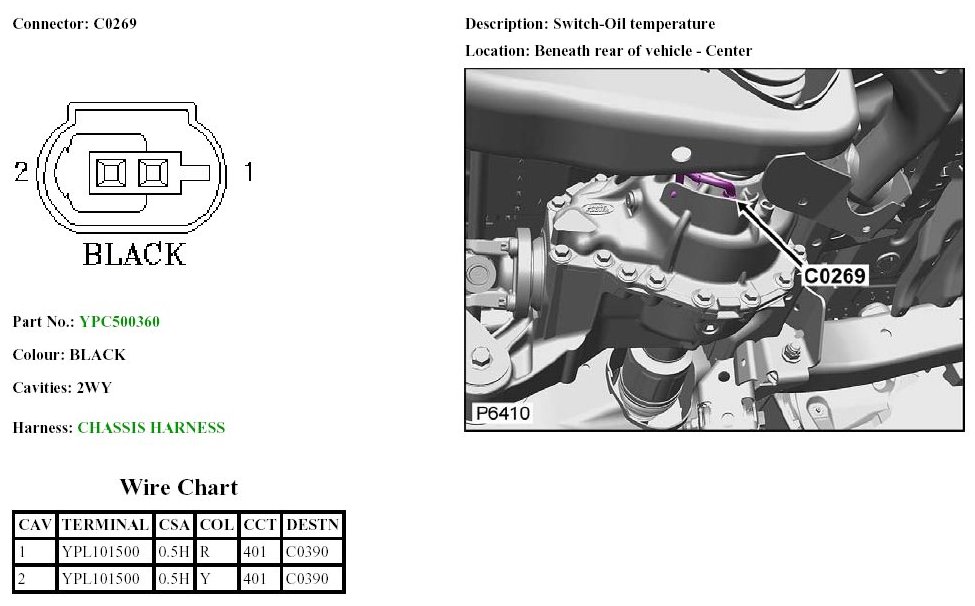 Connector: C0269

2

1

BLACK

Part No.: YPC500360

Colour: BLACK

Cavities: 2WY

Harness: CHASSIS HARNESS

Wire Chart

| CAV | TERMINAL | CSA | COL | CCT | DESTN |
|---|---|---|---|---|---|
| 1 | YPL101500 | 0.5H | R | 401 | C0390 |
| 2 | YPL101500 | 0.5H | Y | 401 | C0390 |

Description: Switch-Oil temperature

Location: Beneath rear of vehicle - Center

C0269

P6410