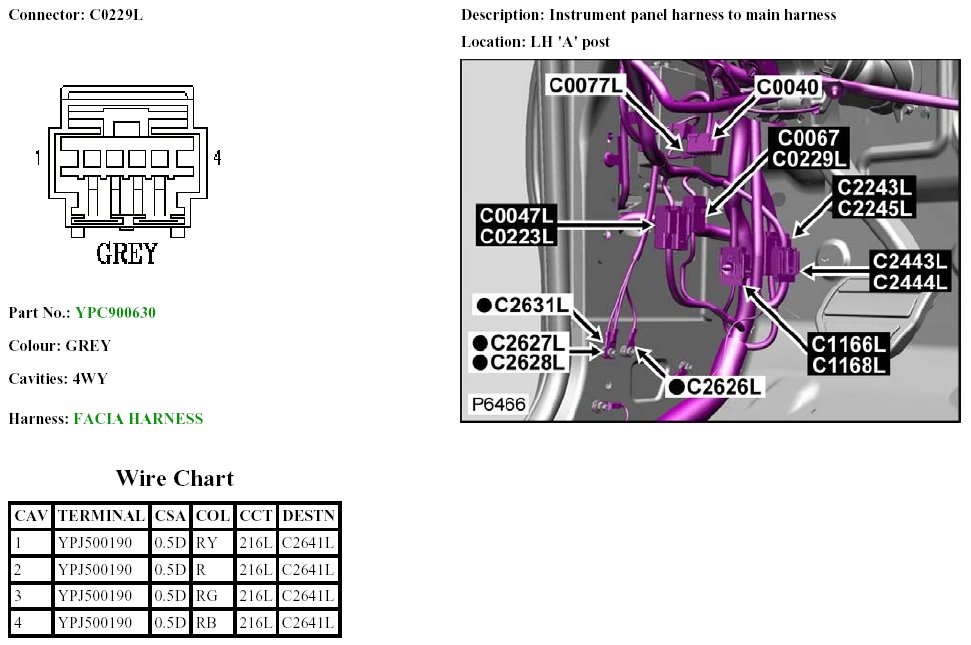 Connector: C0229L

1

4

GREY

Part No.: YPC900630

Colour: GREY

Cavities: 4WY

Harness: FACIA HARNESS

Wire Chart

| CAV | TERMINAL | CSA | COL | CCT | DESTN |
|---|---|---|---|---|---|
| 1 | YPJ500190 | 0.5D | RY | 216L | C2641L |
| 2 | YPJ500190 | 0.5D | R | 216L | C2641L |
| 3 | YPJ500190 | 0.5D | RG | 216L | C2641L |
| 4 | YPJ500190 | 0.5D | RB | 216L | C2641L |

Description: Instrument panel harness to main harness

Location: LH 'A' post

C0077L
C0040
C0067
C0229L
C2243L
C2245L
C0047L
C0223L
C2443L
C2444L
●C2631L
●C2627L
●C2628L
C1166L
C1168L
●C2626L
P6466