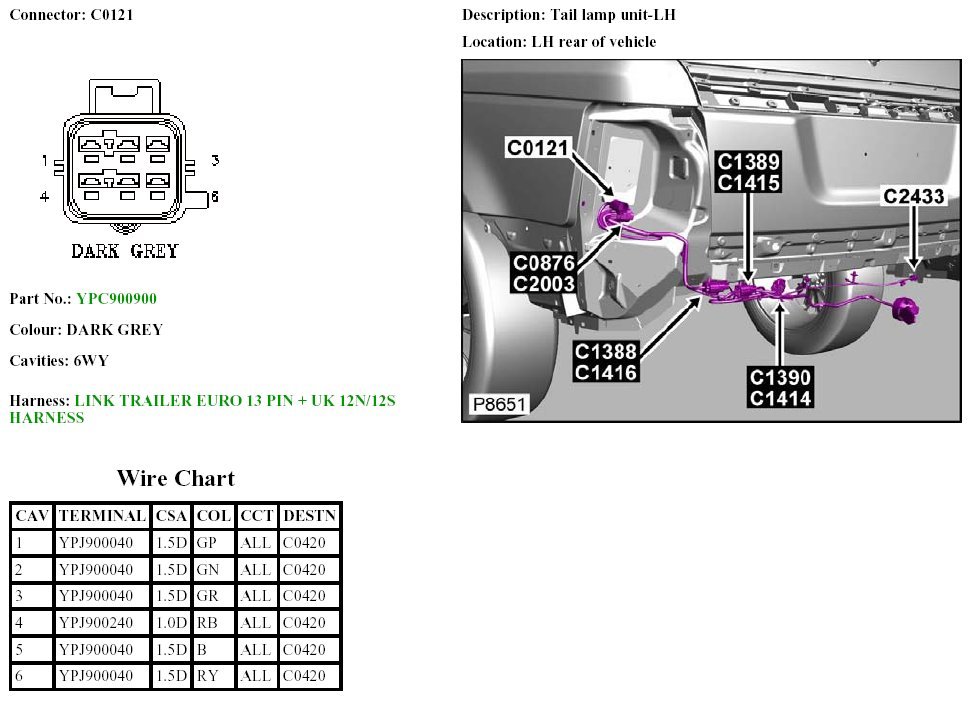 Connector: C0121

1
3
4
6
DARK GREY

Part No.: YPC900900

Colour: DARK GREY

Cavities: 6WY

Harness: LINK TRAILER EURO 13 PIN + UK 12N/12S HARNESS

Description: Tail lamp unit-LH

Location: LH rear of vehicle

C0121
C1389
C1415
C2433
C0876
C2003
C1388
C1416
C1390
C1414
P8651

Wire Chart

| CAV | TERMINAL | CSA | COL | CCT | DESTN |
|---|---|---|---|---|---|
| 1 | YPJ900040 | 1.5D | GP | ALL | C0420 |
| 2 | YPJ900040 | 1.5D | GN | ALL | C0420 |
| 3 | YPJ900040 | 1.5D | GR | ALL | C0420 |
| 4 | YPJ900240 | 1.0D | RB | ALL | C0420 |
| 5 | YPJ900040 | 1.5D | B | ALL | C0420 |
| 6 | YPJ900040 | 1.5D | RY | ALL | C0420 |