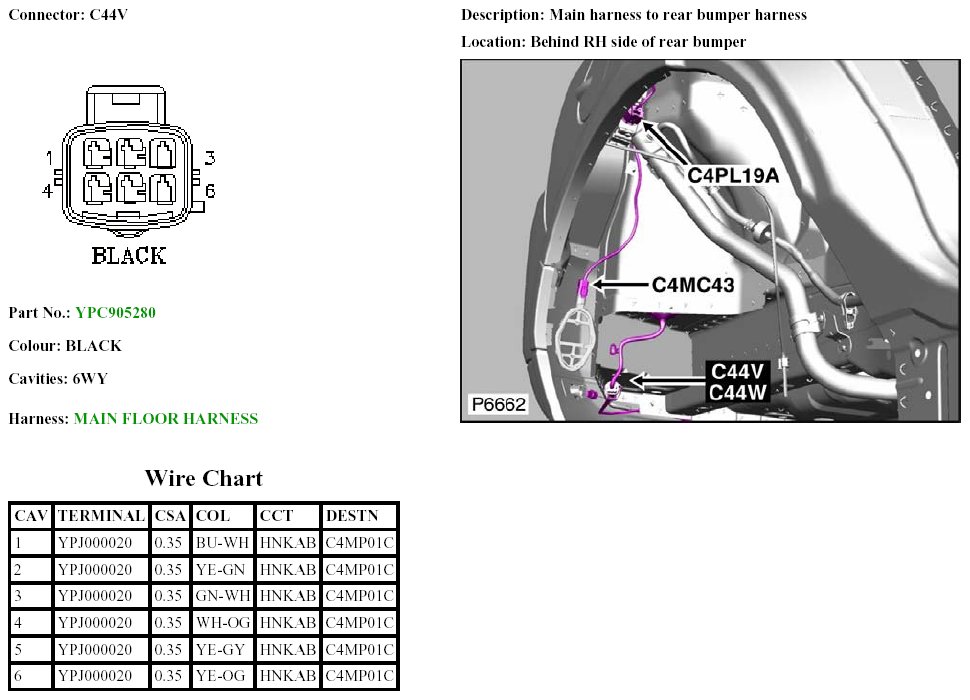 Connector: C44V

1 3
4 6

BLACK

Part No.: YPC905280

Colour: BLACK

Cavities: 6WY

Harness: MAIN FLOOR HARNESS

Description: Main harness to rear bumper harness

Location: Behind RH side of rear bumper

C4PL19A

C4MC43

C44V
C44W

P6662

Wire Chart

| CAV | TERMINAL | CSA | COL | CCT | DESTN |
|---|---|---|---|---|---|
| 1 | YPJ000020 | 0.35 | BU-WH | HNKAB | C4MP01C |
| 2 | YPJ000020 | 0.35 | YE-GN | HNKAB | C4MP01C |
| 3 | YPJ000020 | 0.35 | GN-WH | HNKAB | C4MP01C |
| 4 | YPJ000020 | 0.35 | WH-OG | HNKAB | C4MP01C |
| 5 | YPJ000020 | 0.35 | YE-GY | HNKAB | C4MP01C |
| 6 | YPJ000020 | 0.35 | YE-OG | HNKAB | C4MP01C |