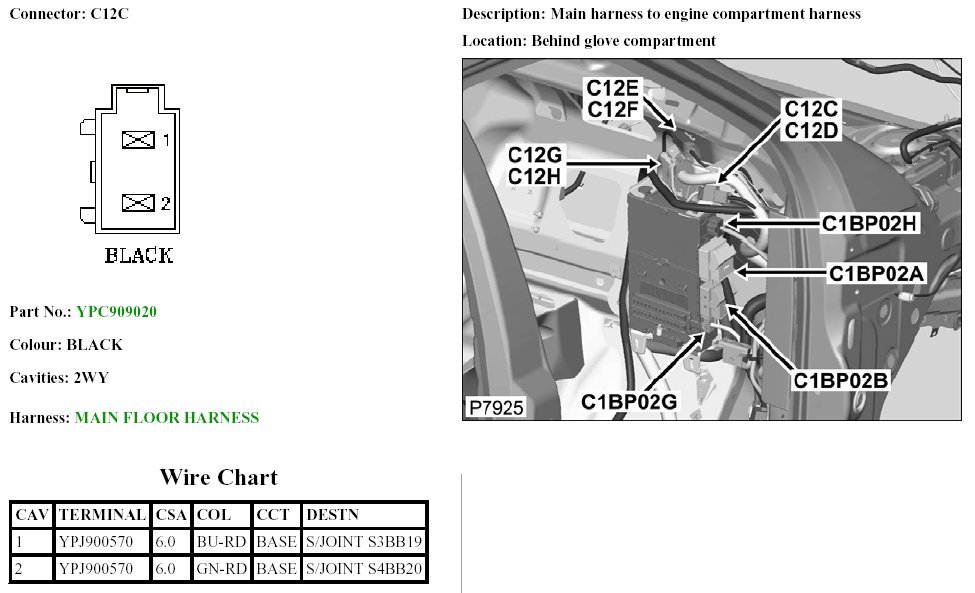 Connector: C12C

1
2
BLACK

Part No.: YPC909020

Colour: BLACK

Cavities: 2WY

Harness: MAIN FLOOR HARNESS

Wire Chart

| CAV | TERMINAL | CSA | COL | CCT | DESTN |
|---|---|---|---|---|---|
| 1 | YPJ900570 | 6.0 | BU-RD | BASE | S/JOINT S3BB19 |
| 2 | YPJ900570 | 6.0 | GN-RD | BASE | S/JOINT S4BB20 |

Description: Main harness to engine compartment harness

Location: Behind glove compartment

C12E
C12F
C12C
C12D
C12G
C12H
C1BP02H
C1BP02A
C1BP02B
C1BP02G
P7925