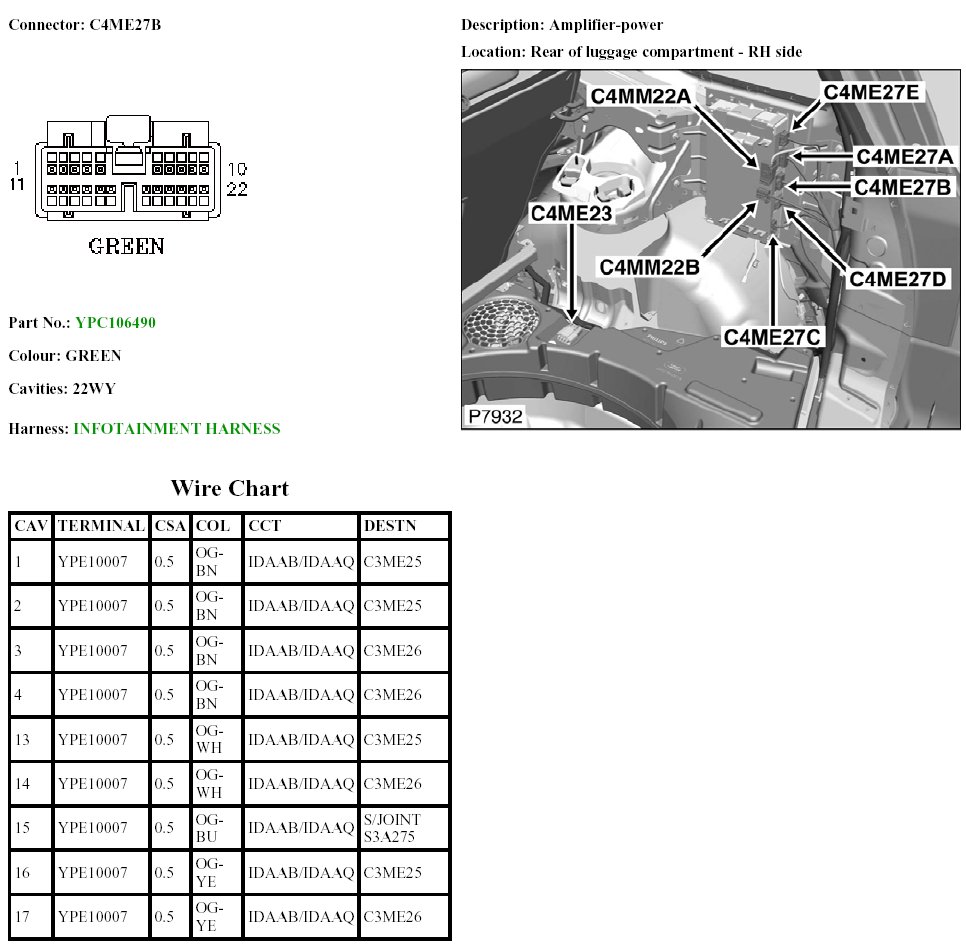 Connector: C4ME27B

1
11
10
22

GREEN

Part No.: YPC106490

Colour: GREEN

Cavities: 22WY

Harness: INFOTAINMENT HARNESS

Description: Amplifier-power

Location: Rear of luggage compartment - RH side

C4MM22A
C4ME27E
C4ME27A
C4ME27B
C4ME23
C4MM22B
C4ME27D
C4ME27C
P7932

Wire Chart

| CAV | TERMINAL | CSA | COL | CCT | DESTN |
|---|---|---|---|---|---|
| 1 | YPE10007 | 0.5 | OG-BN | IDAAB/IDAAQ | C3ME25 |
| 2 | YPE10007 | 0.5 | OG-BN | IDAAB/IDAAQ | C3ME25 |
| 3 | YPE10007 | 0.5 | OG-BN | IDAAB/IDAAQ | C3ME26 |
| 4 | YPE10007 | 0.5 | OG-BN | IDAAB/IDAAQ | C3ME26 |
| 13 | YPE10007 | 0.5 | OG-WH | IDAAB/IDAAQ | C3ME25 |
| 14 | YPE10007 | 0.5 | OG-WH | IDAAB/IDAAQ | C3ME26 |
| 15 | YPE10007 | 0.5 | OG-BU | IDAAB/IDAAQ | S/JOINT S3A275 |
| 16 | YPE10007 | 0.5 | OG-YE | IDAAB/IDAAQ | C3ME25 |
| 17 | YPE10007 | 0.5 | OG-YE | IDAAB/IDAAQ | C3ME26 |