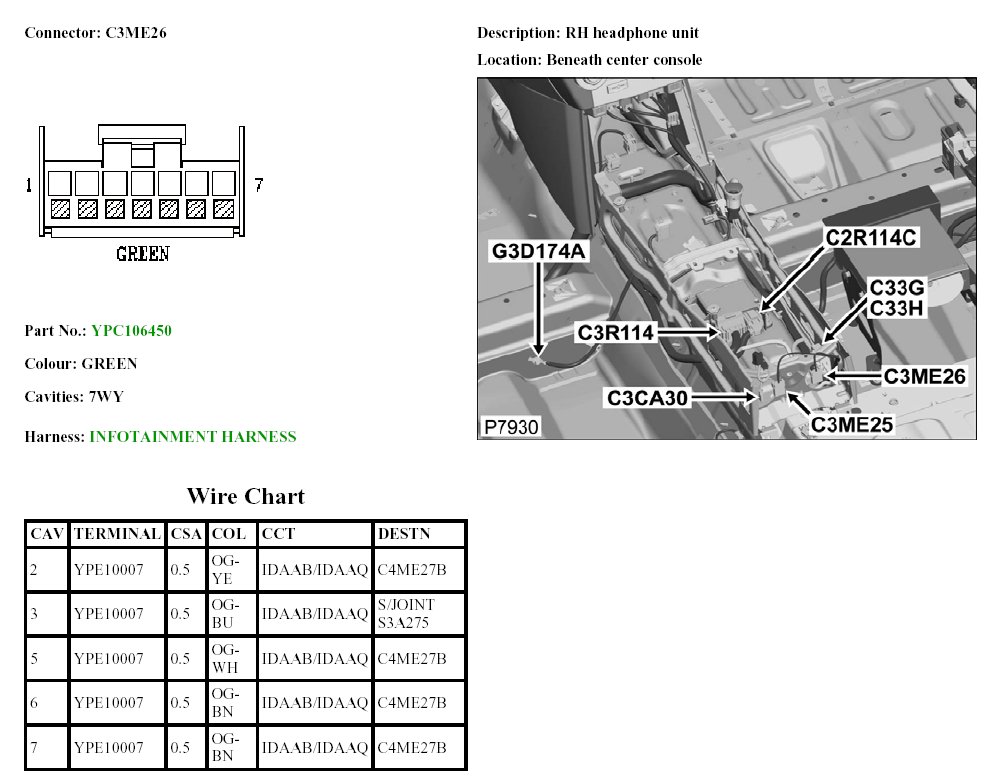 Connector: C3ME26

1 7

GREEN

Part No.: YPC106450

Colour: GREEN

Cavities: 7WY

Harness: INFOTAINMENT HARNESS

Description: RH headphone unit

Location: Beneath center console

G3D174A
C2R114C
C33G
C33H
C3R114
C3ME26
C3CA30
C3ME25
P7930

Wire Chart

| CAV | TERMINAL | CSA | COL | CCT | DESTN |
|---|---|---|---|---|---|
| 2 | YPE10007 | 0.5 | OG-YE | IDAAB/IDAAQ | C4ME27B |
| 3 | YPE10007 | 0.5 | OG-BU | IDAAB/IDAAQ | S/JOINT S3A275 |
| 5 | YPE10007 | 0.5 | OG-WH | IDAAB/IDAAQ | C4ME27B |
| 6 | YPE10007 | 0.5 | OG-BN | IDAAB/IDAAQ | C4ME27B |
| 7 | YPE10007 | 0.5 | OG-BN | IDAAB/IDAAQ | C4ME27B |