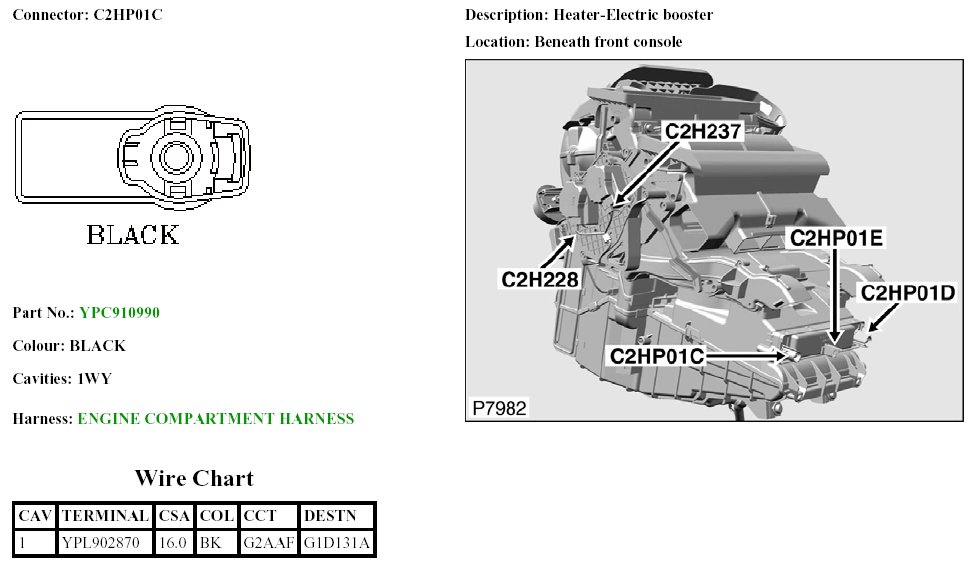 Connector: C2HP01C

BLACK

Part No.: YPC910990

Colour: BLACK

Cavities: 1WY

Harness: ENGINE COMPARTMENT HARNESS

Wire Chart

| CAV | TERMINAL | CSA | COL | CCT | DESTN |
|---|---|---|---|---|---|
| 1 | YPL902870 | 16.0 | BK | G2AAF | G1D131A |

Description: Heater-Electric booster

Location: Beneath front console

C2H237

C2HP01E

C2H228

C2HP01D

C2HP01C

P7982