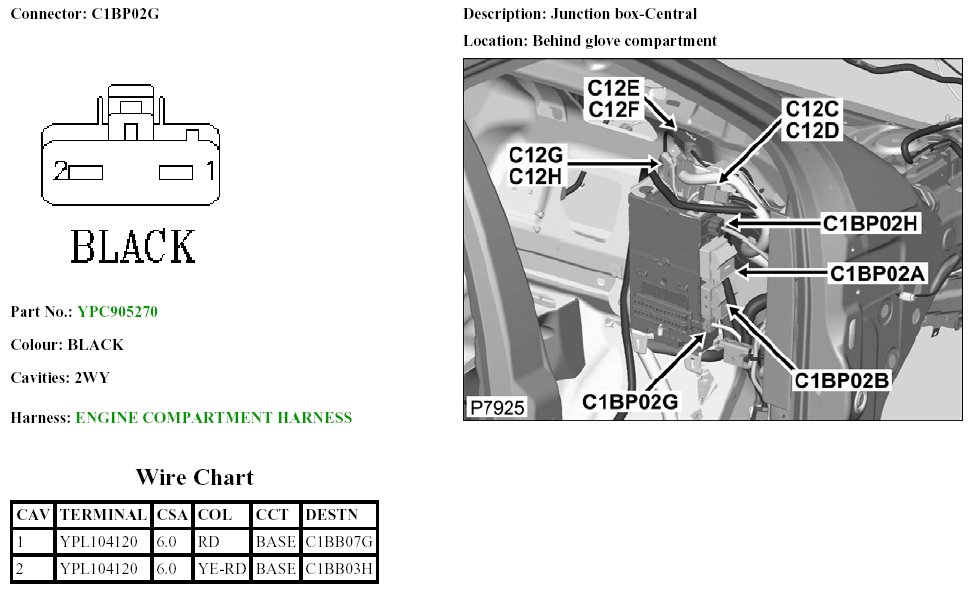 Connector: C1BP02G

2 1

BLACK

Part No.: YPC905270

Colour: BLACK

Cavities: 2WY

Harness: ENGINE COMPARTMENT HARNESS

Wire Chart

| CAV | TERMINAL | CSA | COL | CCT | DESTN |
|---|---|---|---|---|---|
| 1 | YPL104120 | 6.0 | RD | BASE | C1BB07G |
| 2 | YPL104120 | 6.0 | YE-RD | BASE | C1BB03H |

Description: Junction box-Central

Location: Behind glove compartment

C12E
C12F

C12C
C12D

C12G
C12H

C1BP02H

C1BP02A

C1BP02B

C1BP02G

P7925