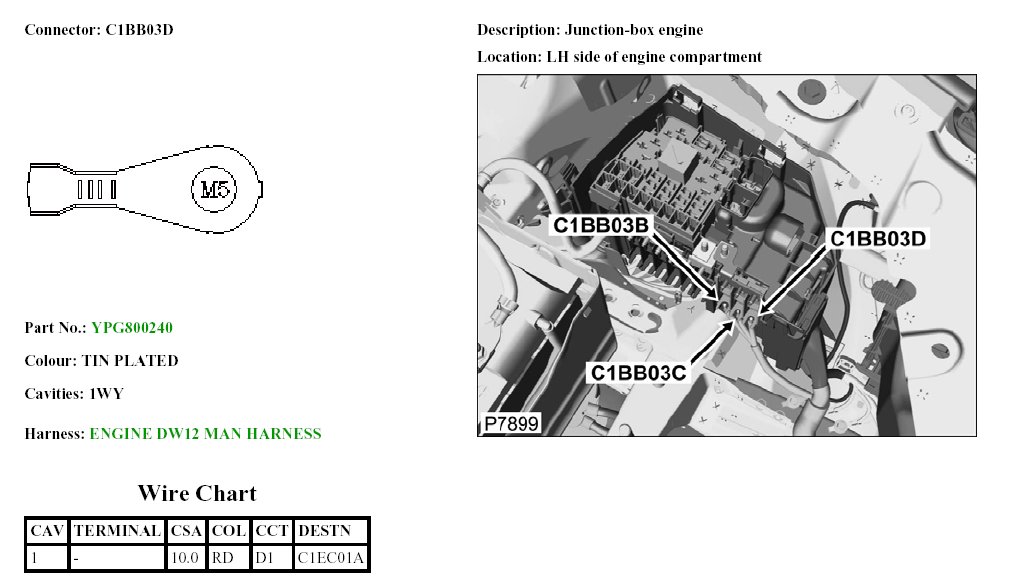 Connector: C1BB03D

M5

Part No.: YPG800240

Colour: TIN PLATED

Cavities: 1WY

Harness: ENGINE DW12 MAN HARNESS

Wire Chart

| CAV | TERMINAL | CSA | COL | CCT | DESTN |
|---|---|---|---|---|---|
| 1 | - | 10.0 | RD | D1 | C1EC01A |

Description: Junction-box engine

Location: LH side of engine compartment

C1BB03B

C1BB03D

C1BB03C

P7899