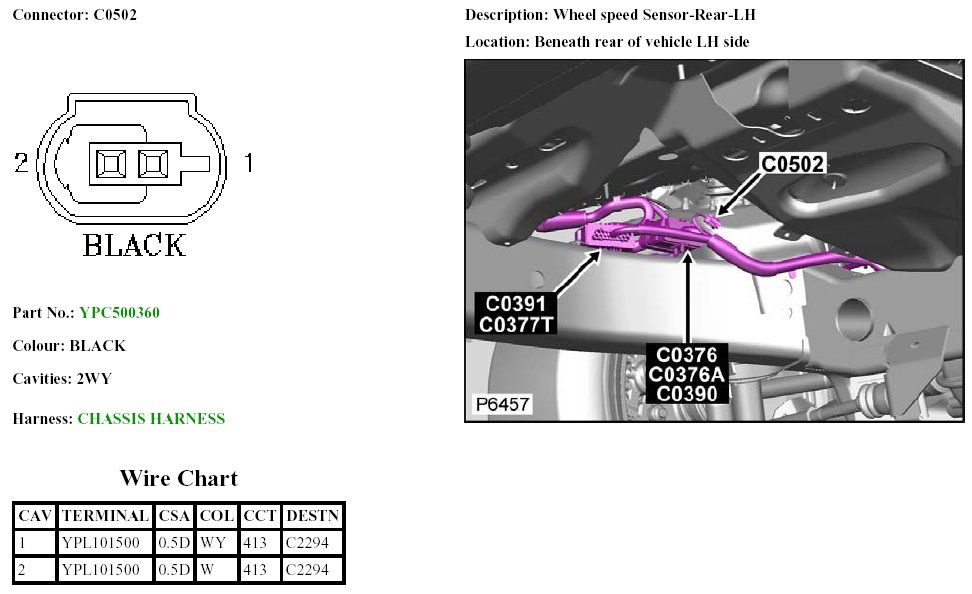 Connector: C0502

2 1

BLACK

Part No.: YPC500360

Colour: BLACK

Cavities: 2WY

Harness: CHASSIS HARNESS

Wire Chart

| CAV | TERMINAL | CSA | COL | CCT | DESTN |
|---|---|---|---|---|---|
| 1 | YPL101500 | 0.5D | WY | 413 | C2294 |
| 2 | YPL101500 | 0.5D | W | 413 | C2294 |

Description: Wheel speed Sensor-Rear-LH

Location: Beneath rear of vehicle LH side

C0502

C0391
C0377T

C0376
C0376A
C0390

P6457