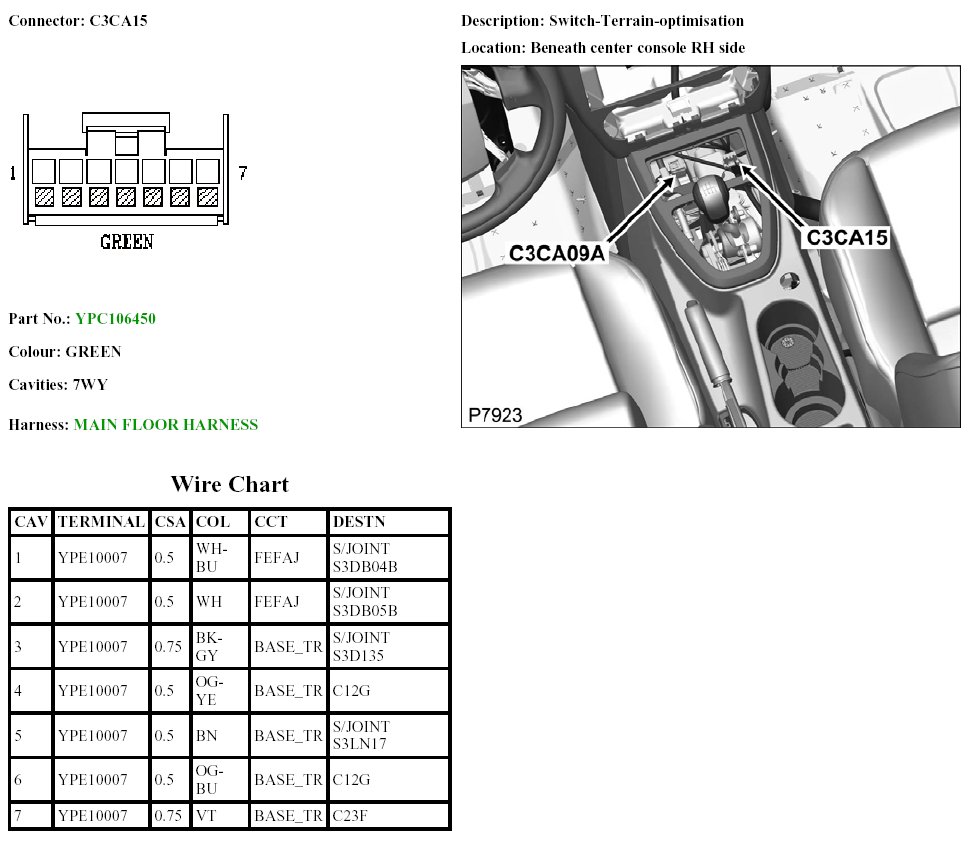 Connector: C3CA15

1

7

GREEN

Part No.: YPC106450

Colour: GREEN

Cavities: 7WY

Harness: MAIN FLOOR HARNESS

Description: Switch-Terrain-optimisation

Location: Beneath center console RH side

C3CA09A

C3CA15

P7923

Wire Chart

| CAV | TERMINAL | CSA | COL | CCT | DESTN |
|---|---|---|---|---|---|
| 1 | YPE10007 | 0.5 | WH-BU | FEFAJ | S/JOINT S3DB04B |
| 2 | YPE10007 | 0.5 | WH | FEFAJ | S/JOINT S3DB05B |
| 3 | YPE10007 | 0.75 | BK-GY | BASE_TR | S/JOINT S3D135 |
| 4 | YPE10007 | 0.5 | OG-YE | BASE_TR | C12G |
| 5 | YPE10007 | 0.5 | BN | BASE_TR | S/JOINT S3LN17 |
| 6 | YPE10007 | 0.5 | OG-BU | BASE_TR | C12G |
| 7 | YPE10007 | 0.75 | VT | BASE_TR | C23F |