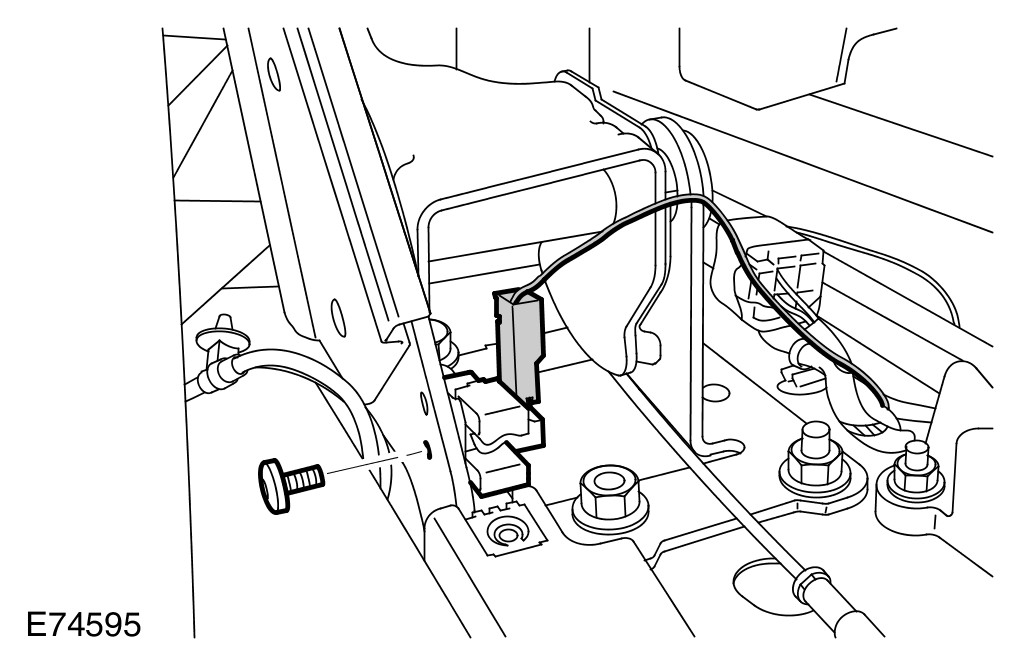 E74595