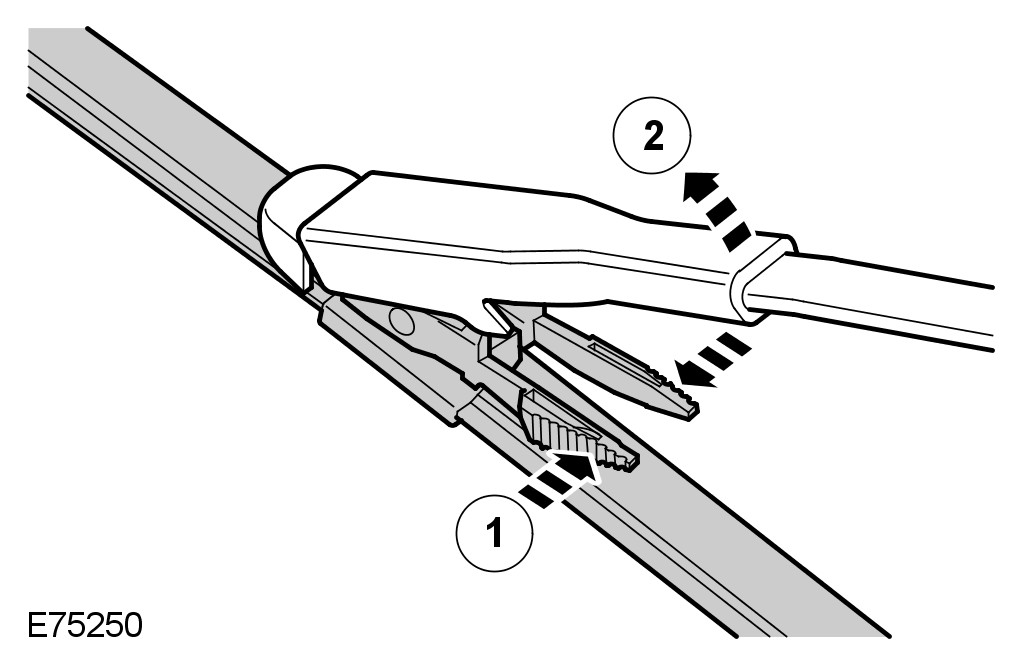 2

1

E75250