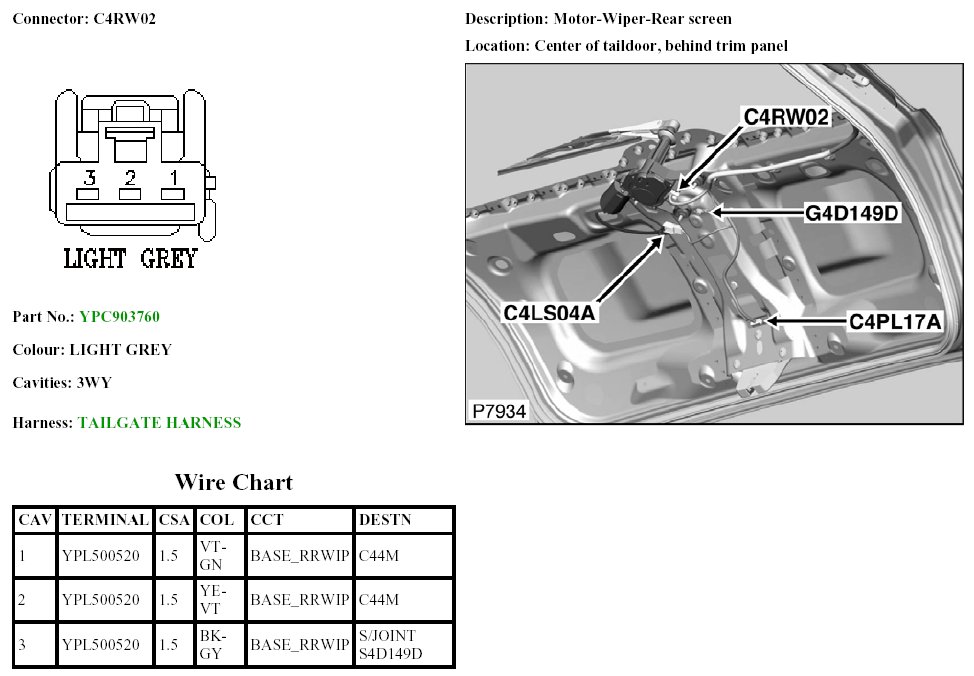 Connector: C4RW02

3 2 1

LIGHT GREY

Part No.: YPC903760

Colour: LIGHT GREY

Cavities: 3WY

Harness: TAILGATE HARNESS

Description: Motor-Wiper-Rear screen

Location: Center of taildoor, behind trim panel

C4RW02

G4D149D

C4LS04A

C4PL17A

P7934

Wire Chart

| CAV | TERMINAL | CSA | COL | CCT | DESTN |
|---|---|---|---|---|---|
| 1 | YPL500520 | 1.5 | VT-GN | BASE_RRWIP | C44M |
| 2 | YPL500520 | 1.5 | YE-VT | BASE_RRWIP | C44M |
| 3 | YPL500520 | 1.5 | BK-GY | BASE_RRWIP | S/JOINT S4D149D |